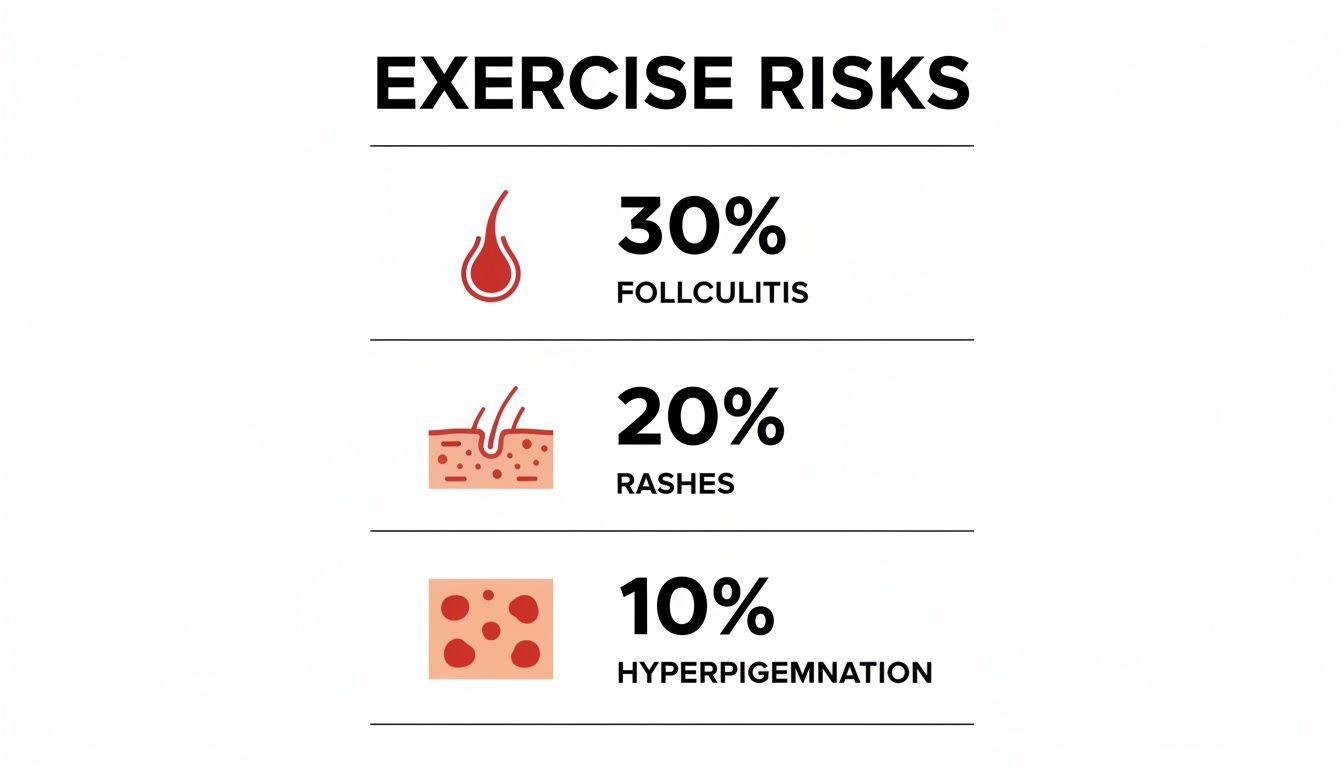 EXERCISE RISKS

30%
FOLLCULITIS

20%
RASHES

10%
HYPERPIGEMNATION