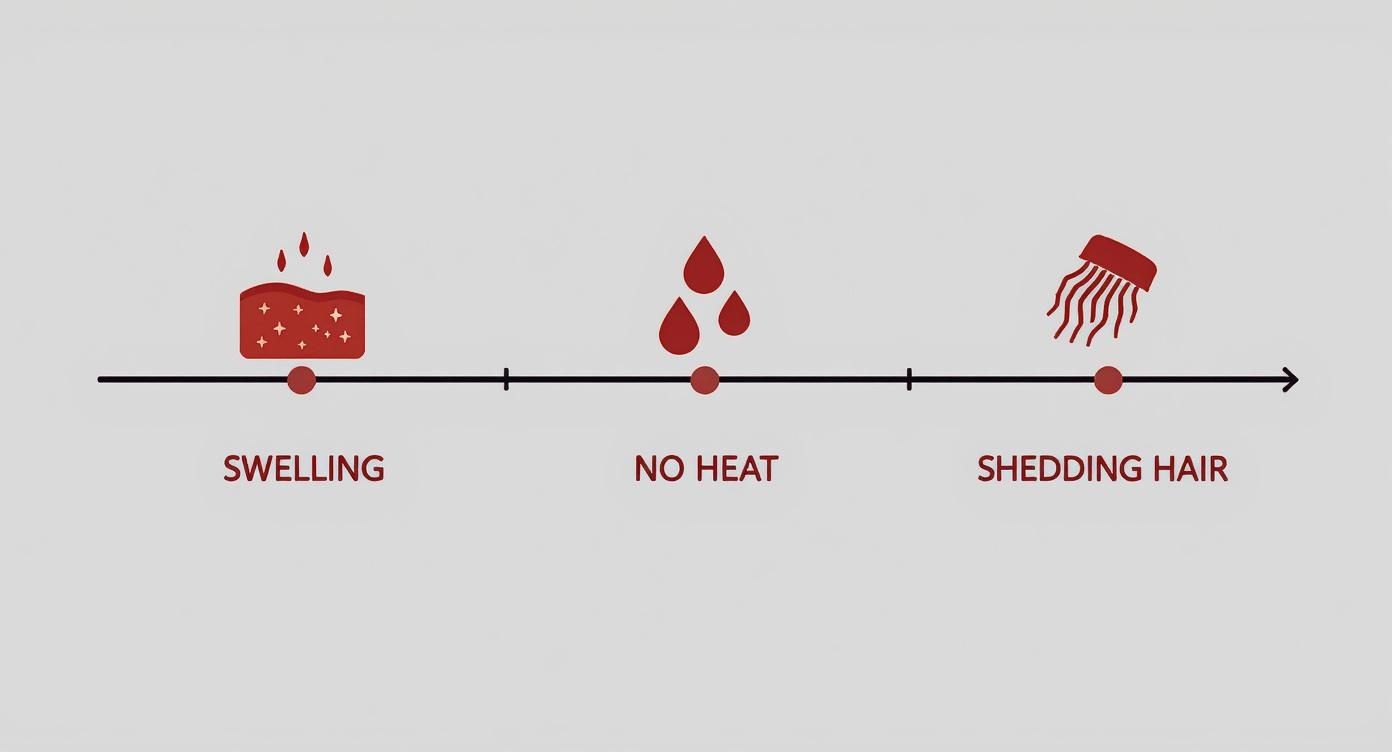 SWELLING

NO HEAT

SHEDDING HAIR