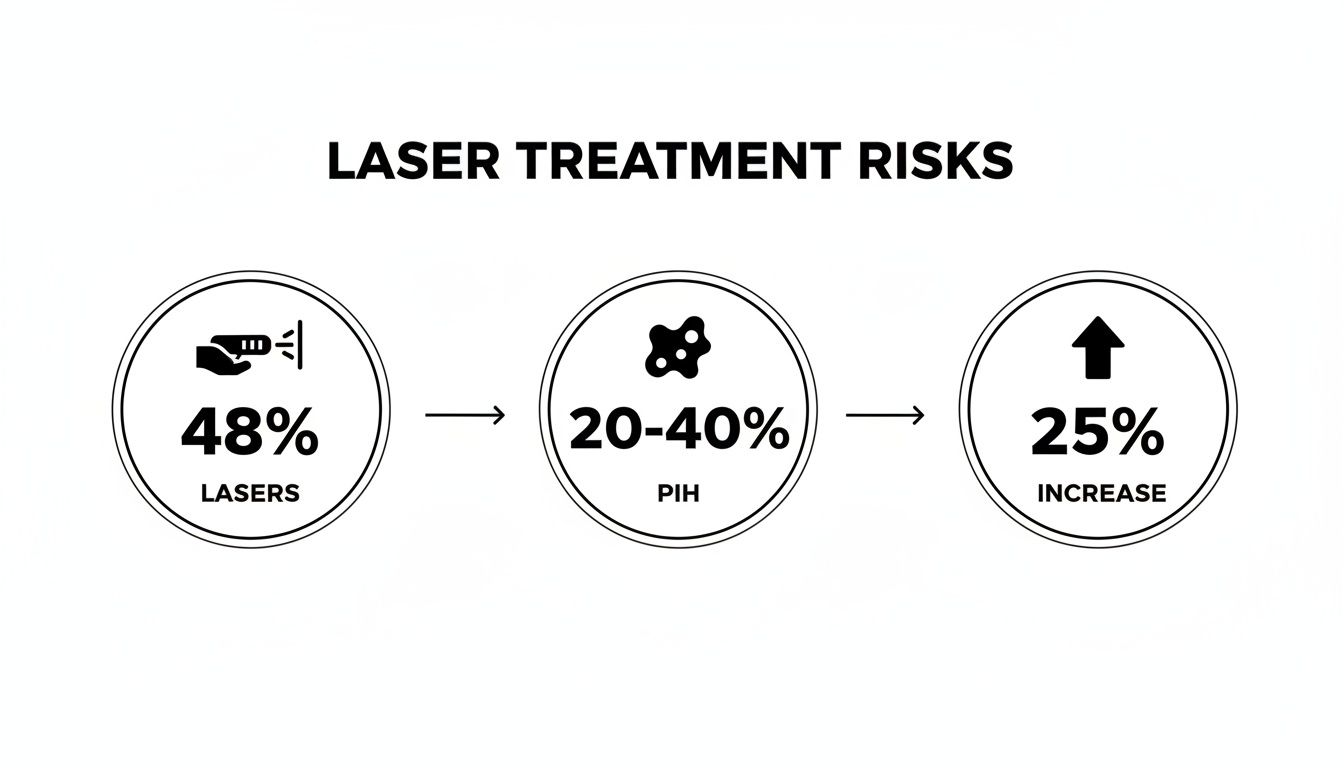 LASER TREATMENT RISKS

48%
LASERS

20-40%
PIH

25%
INCREASE