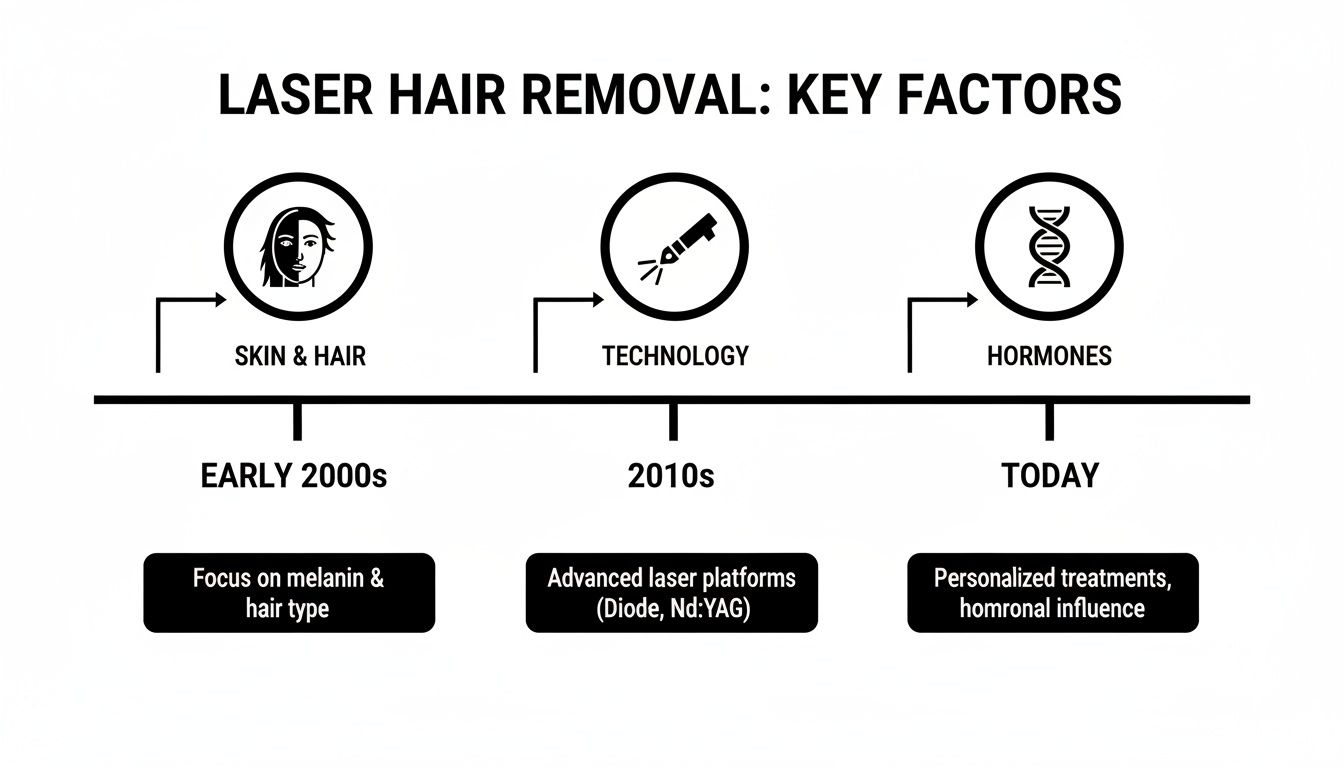 LASER HAIR REMOVAL: KEY FACTORS

SKIN & HAIR

TECHNOLOGY

HORMONES

EARLY 2000s

2010s

TODAY

Focus on melanin & hair type

Advanced laser platforms (Diode, Nd:YAG)

Personalized treatments, homronal influence