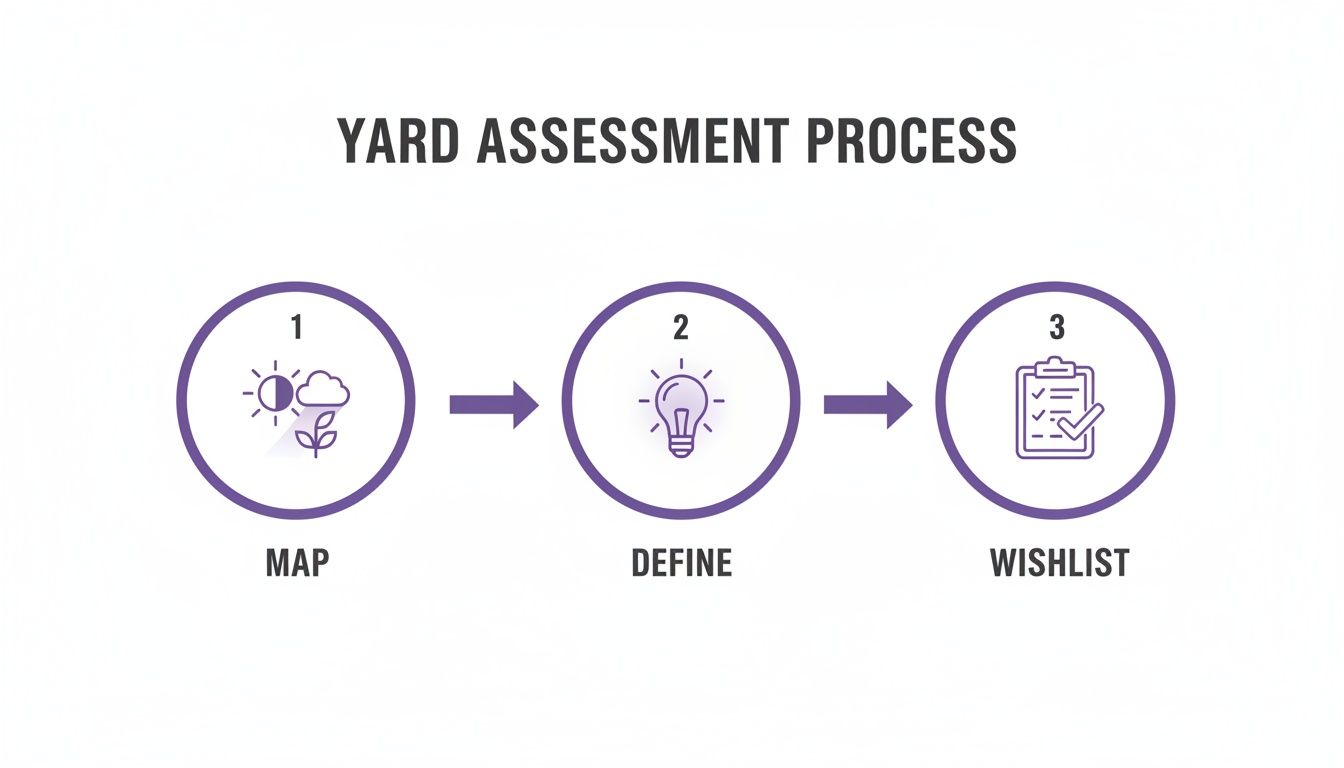 YARD ASSESSMENT PROCESS

1

MAP

2

DEFINE

3

WISHLIST