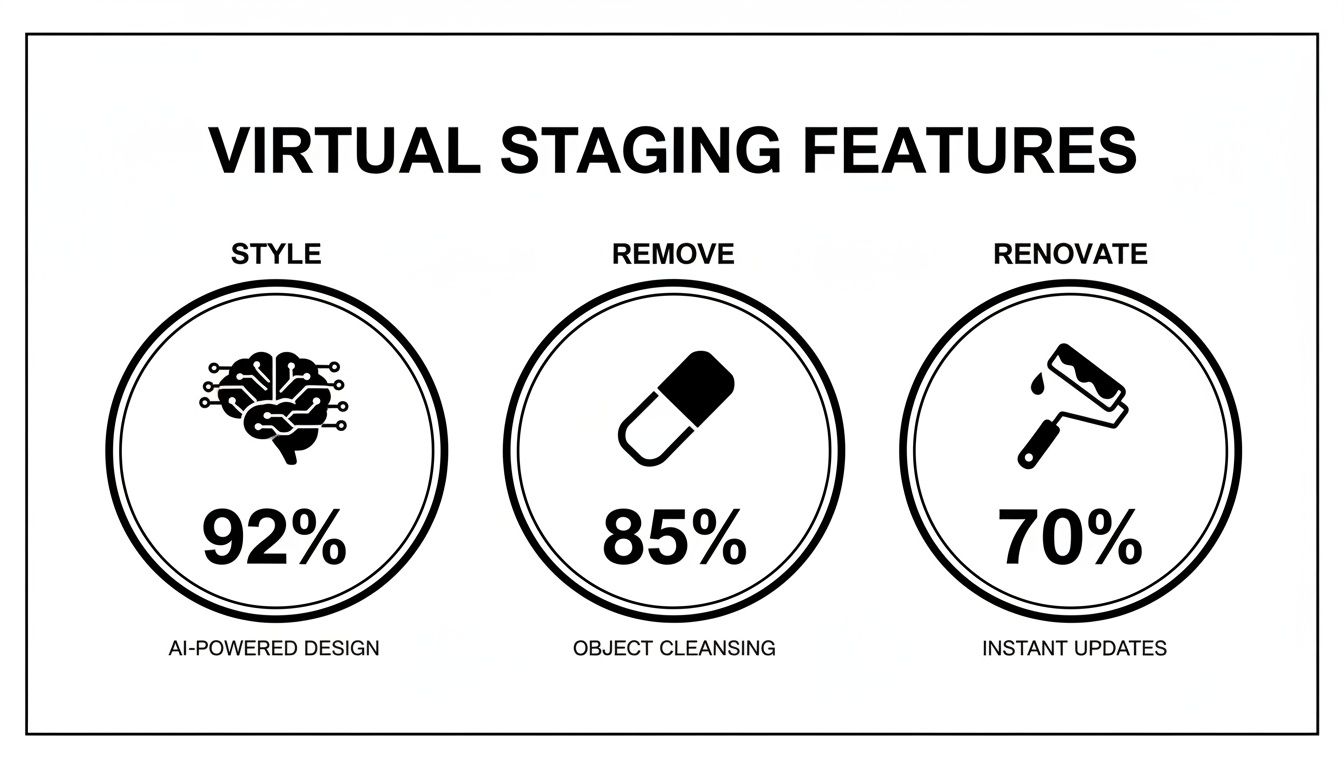 VIRTUAL STAGING FEATURES

STYLE

92%

AI-POWERED DESIGN

REMOVE

85%

OBJECT CLEANSING

RENOVATE

70%

INSTANT UPDATES