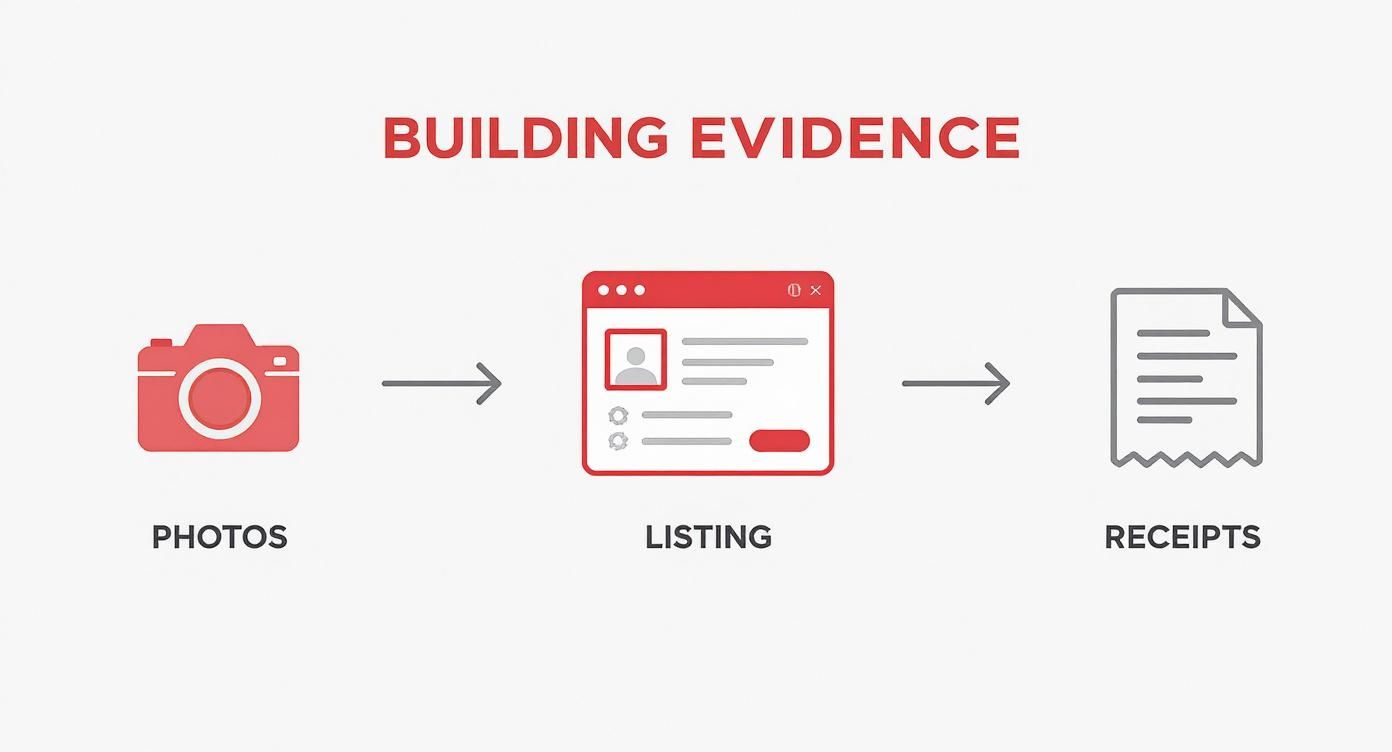 BUILDING EVIDENCE

PHOTOS

LISTING

RECEIPTS