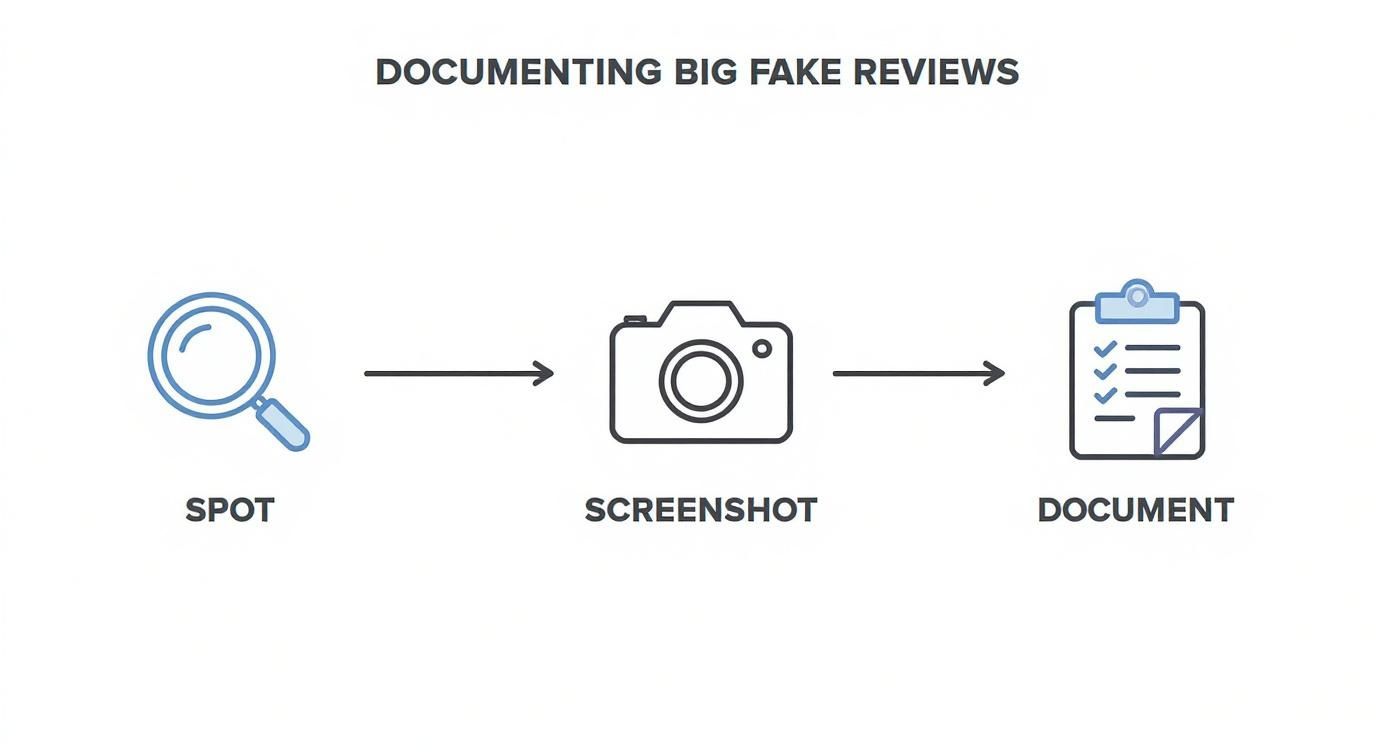 DOCUMENTING BIG FAKE REVIEWS

SPOT

SCREENSHOT

DOCUMENT