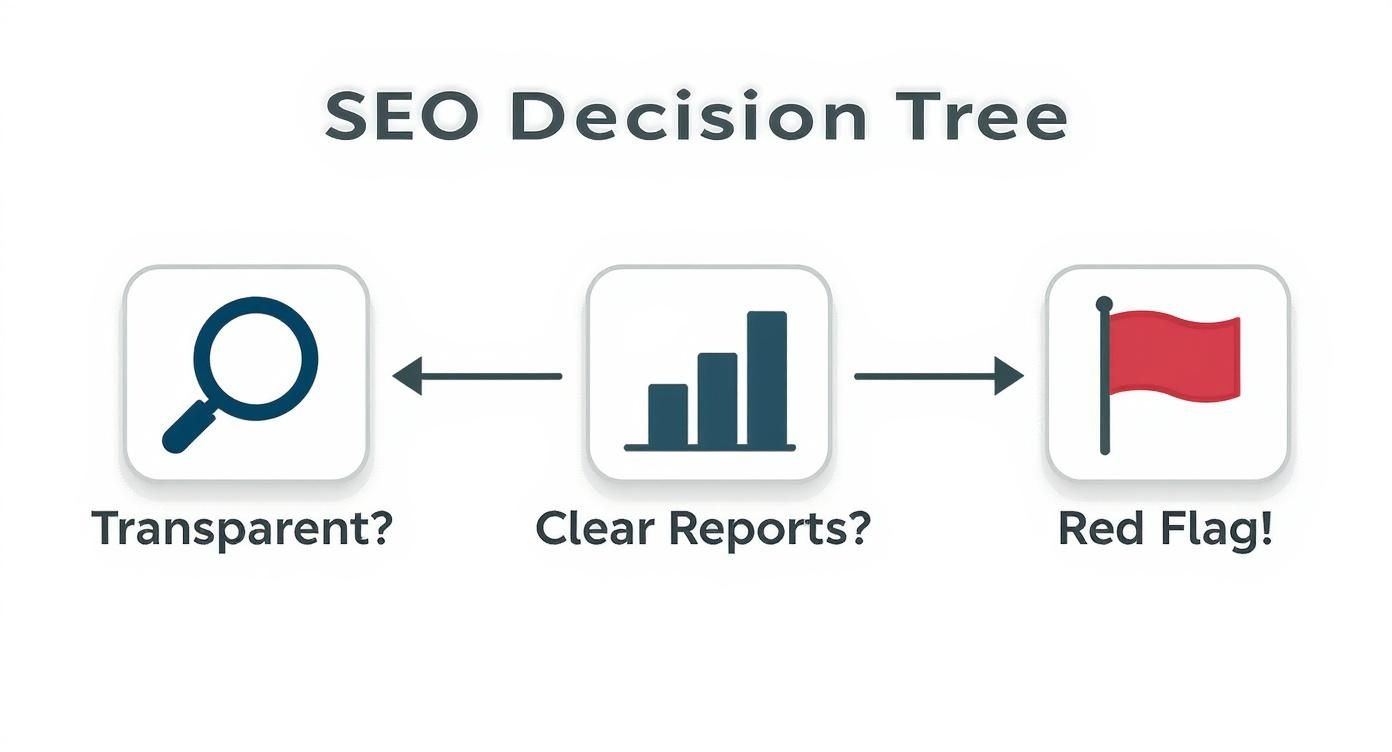 SEO Decision Tree

Transparent?

Clear Reports?

Red Flag!