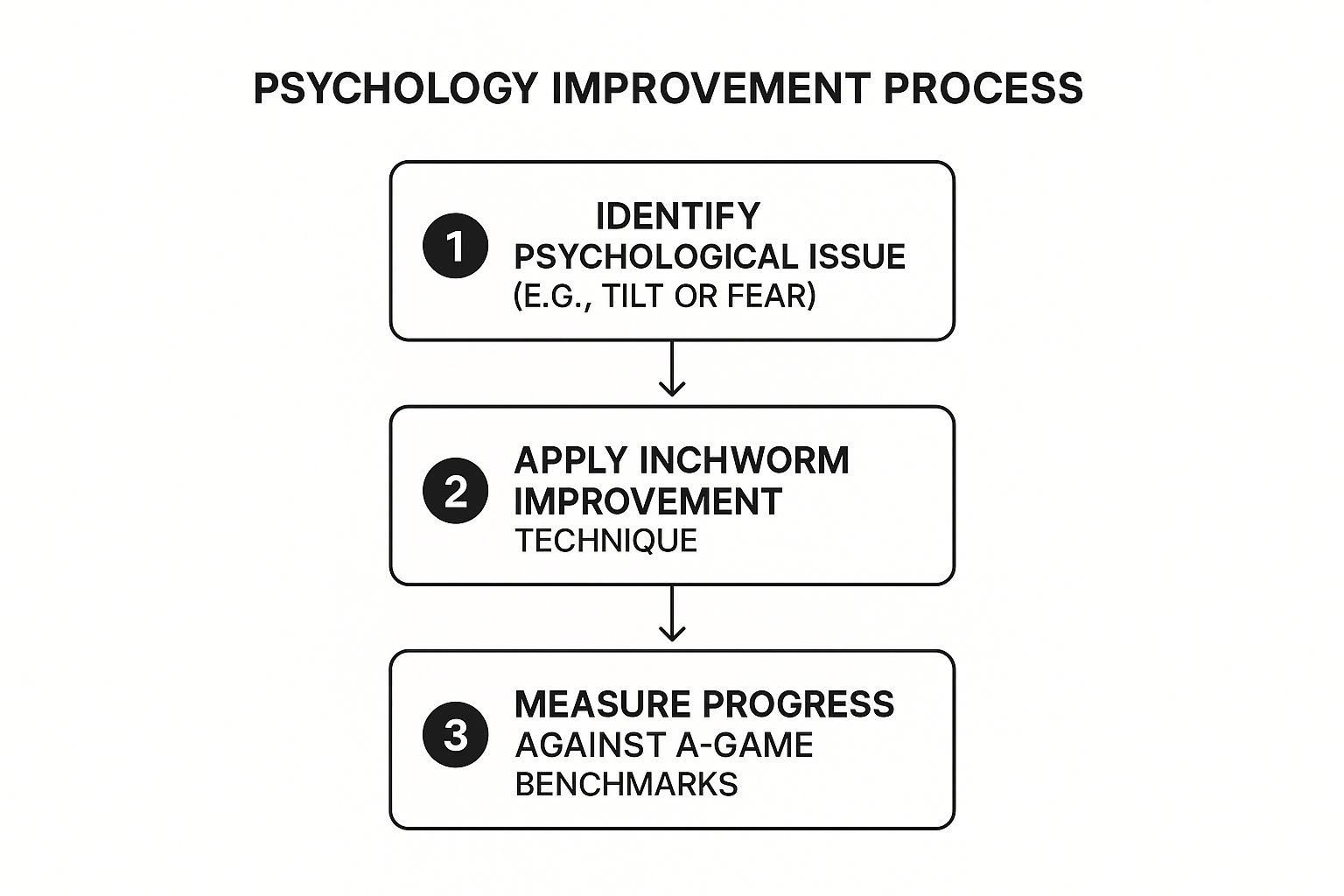 PSYCHOLOGY IMPROVEMENT PROCESS

1 IDENTIFY PSYCHOLOGICAL ISSUE (E.G., TILT OR FEAR)

2 APPLY INCHWORM IMPROVEMENT TECHNIQUE

3 MEASURE PROGRESS AGAINST A-GAME BENCHMARKS