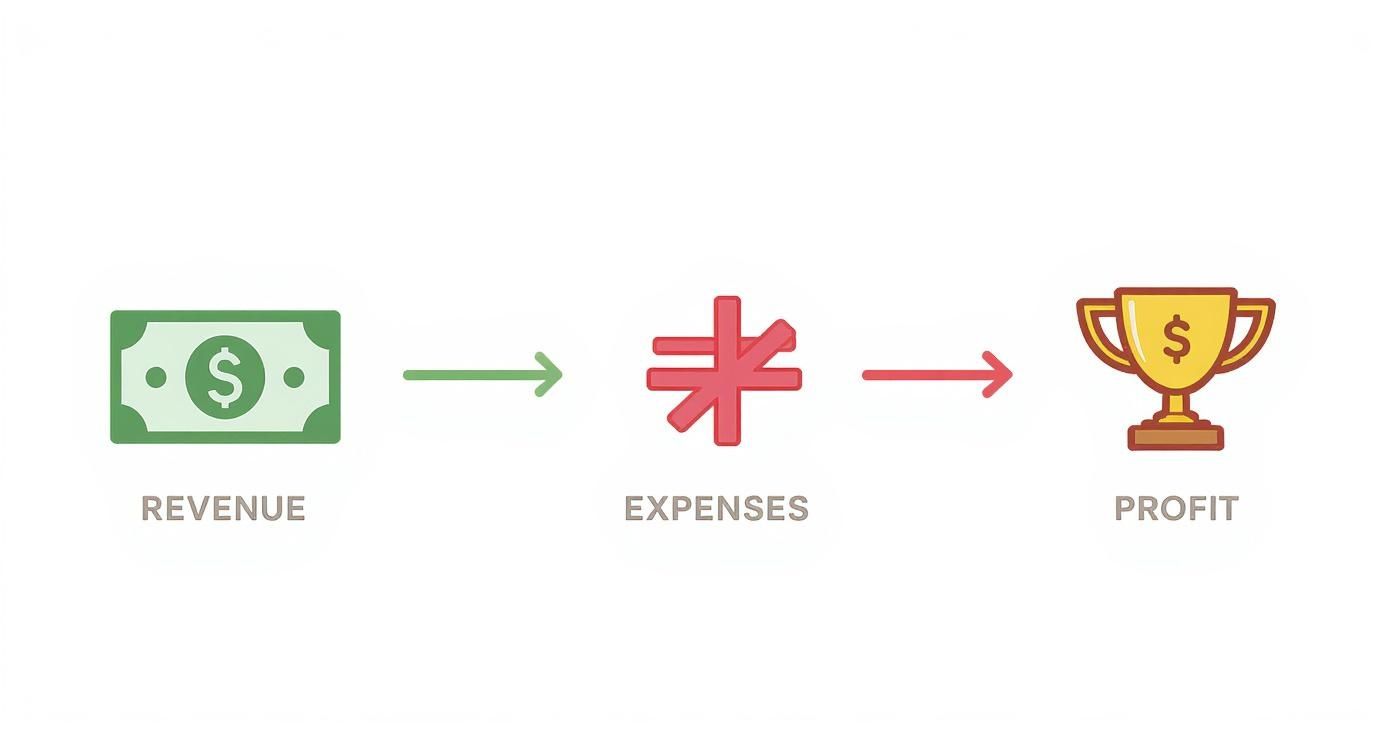 $

REVENUE

EXPENSES

$

PROFIT