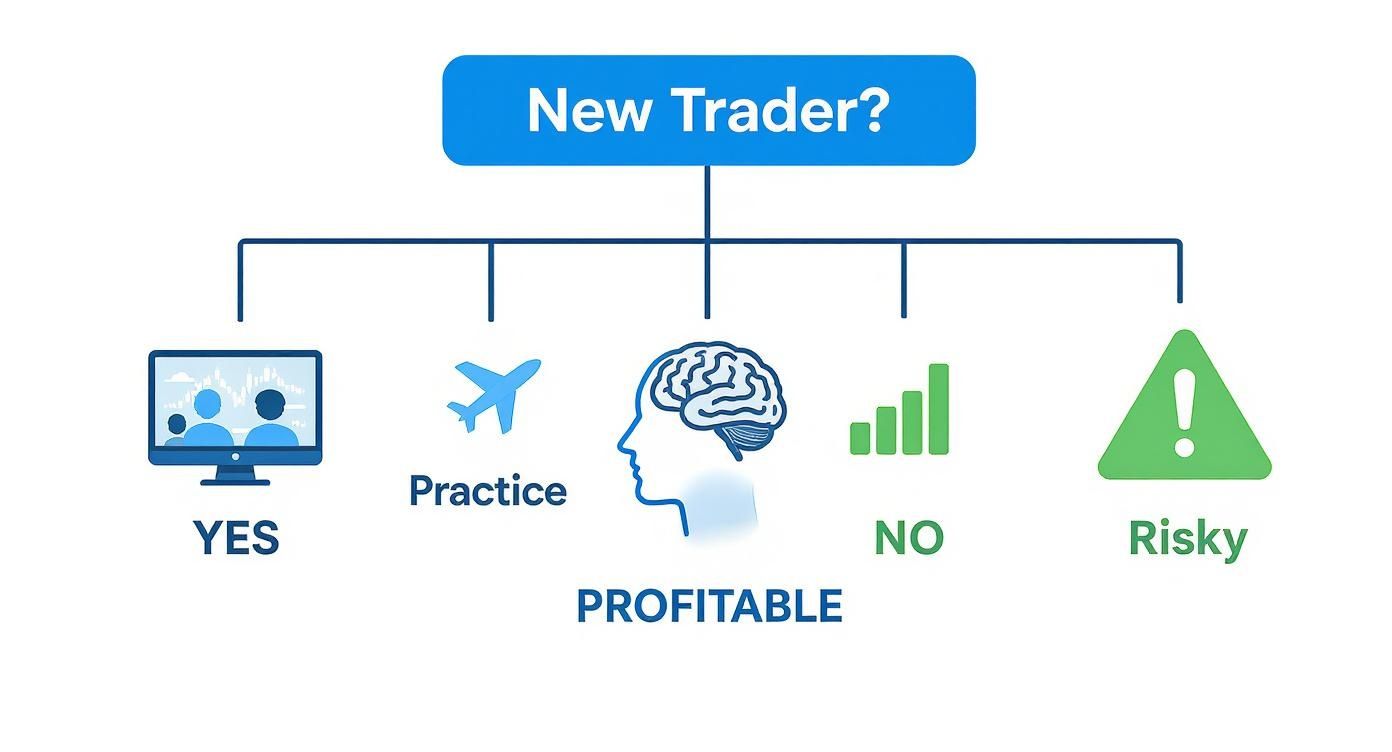 New Trader?

YES

Practice

PROFITABLE

NO

Risky