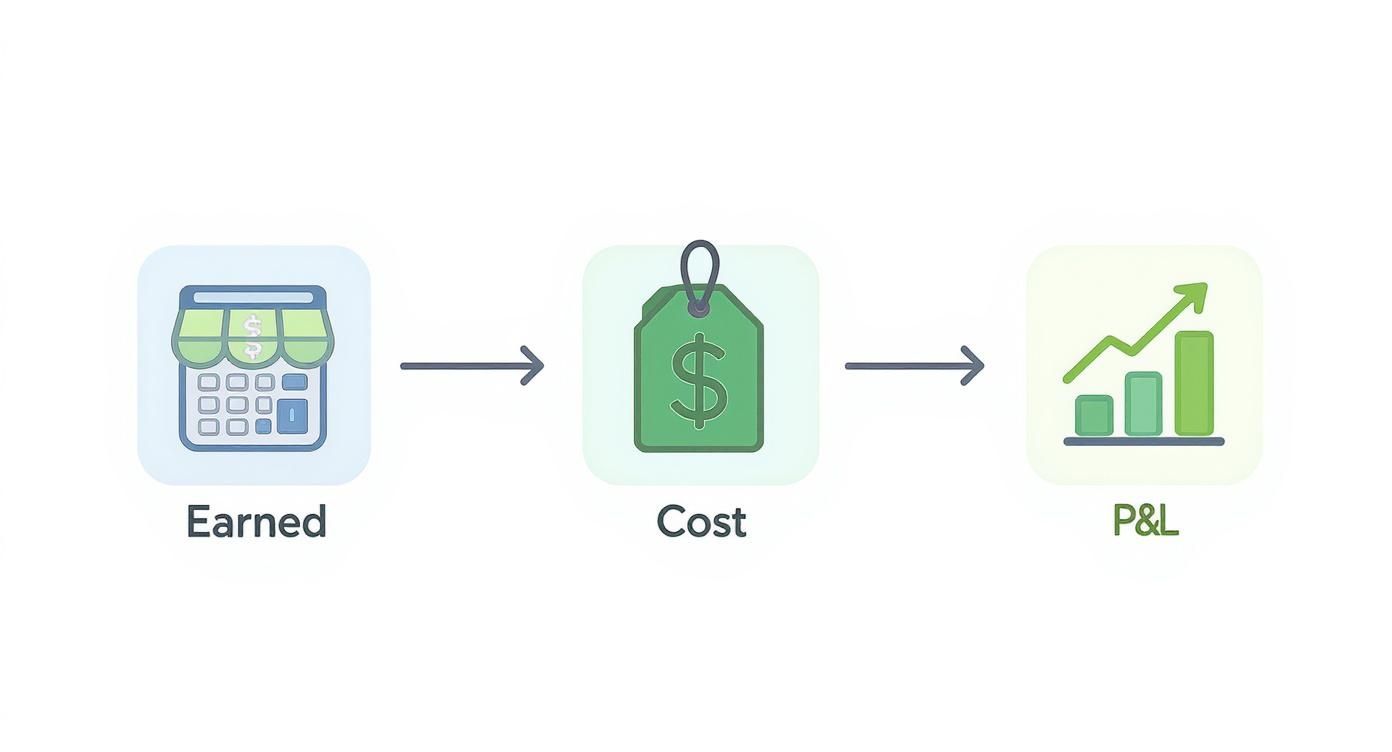 $

Earned

$

Cost

P&L