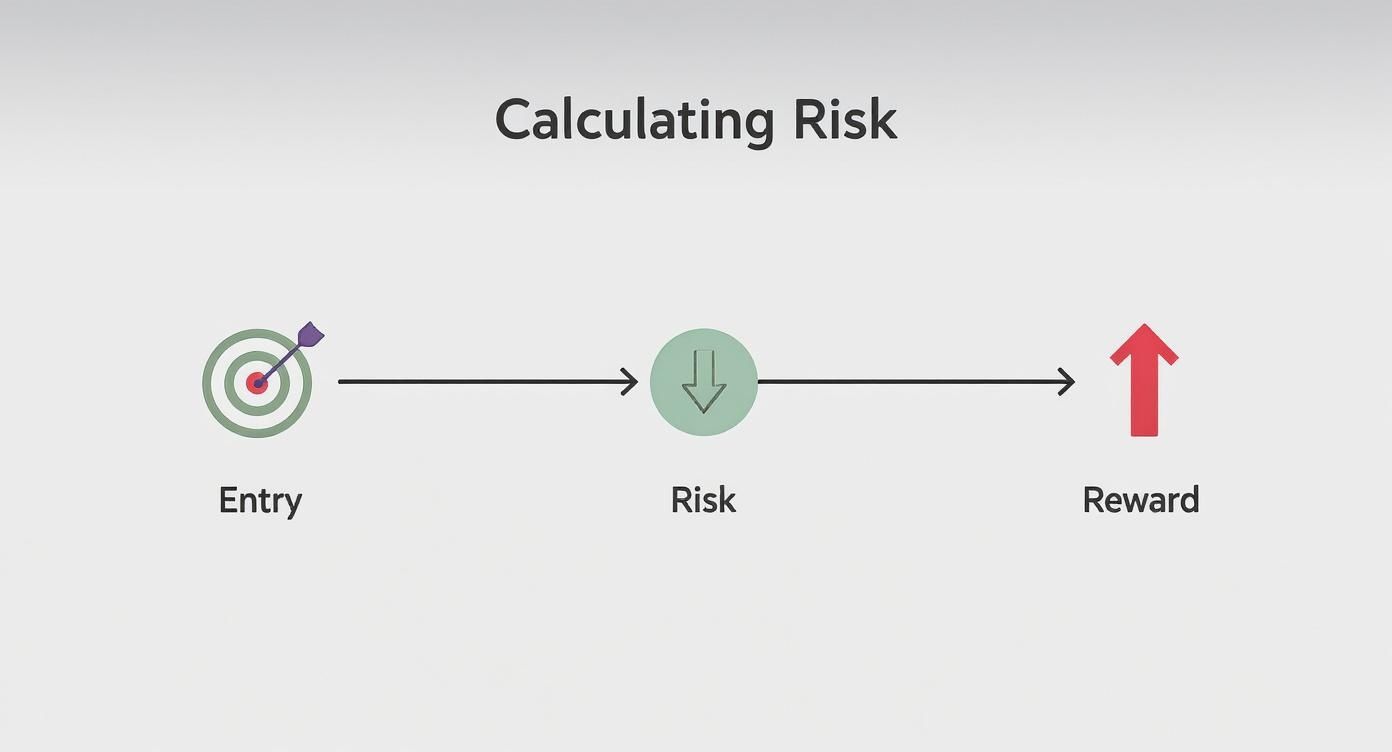 Calculating Risk

Entry

Risk

Reward