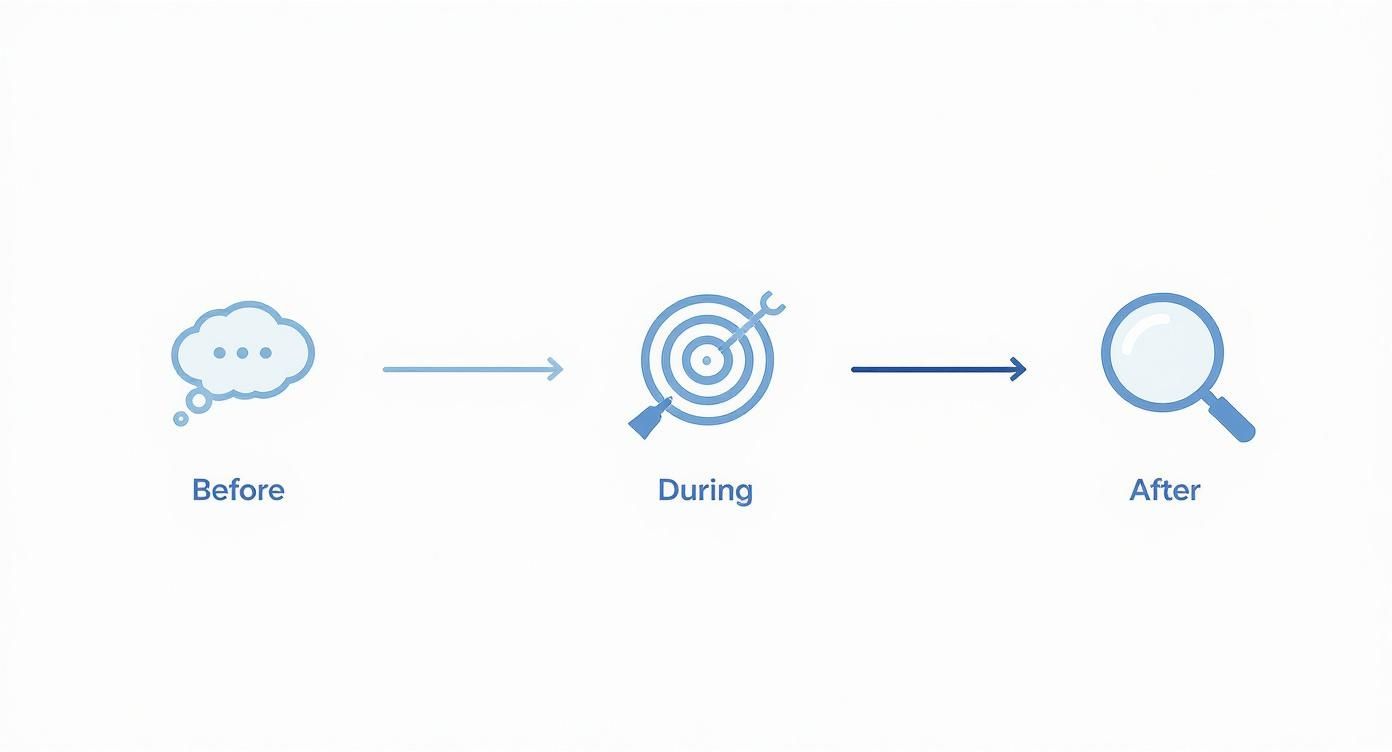 Before

During

After