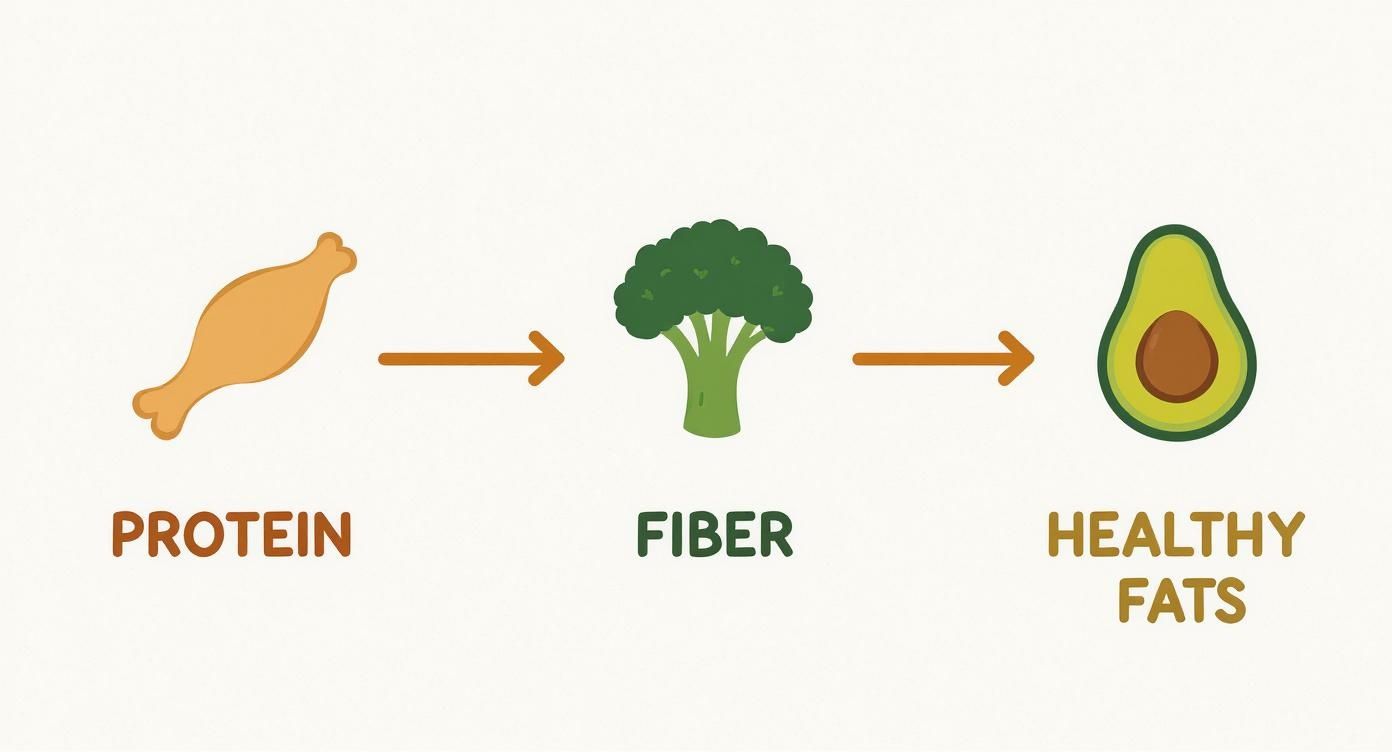 PROTEIN

FIBER

HEALTHY FATS