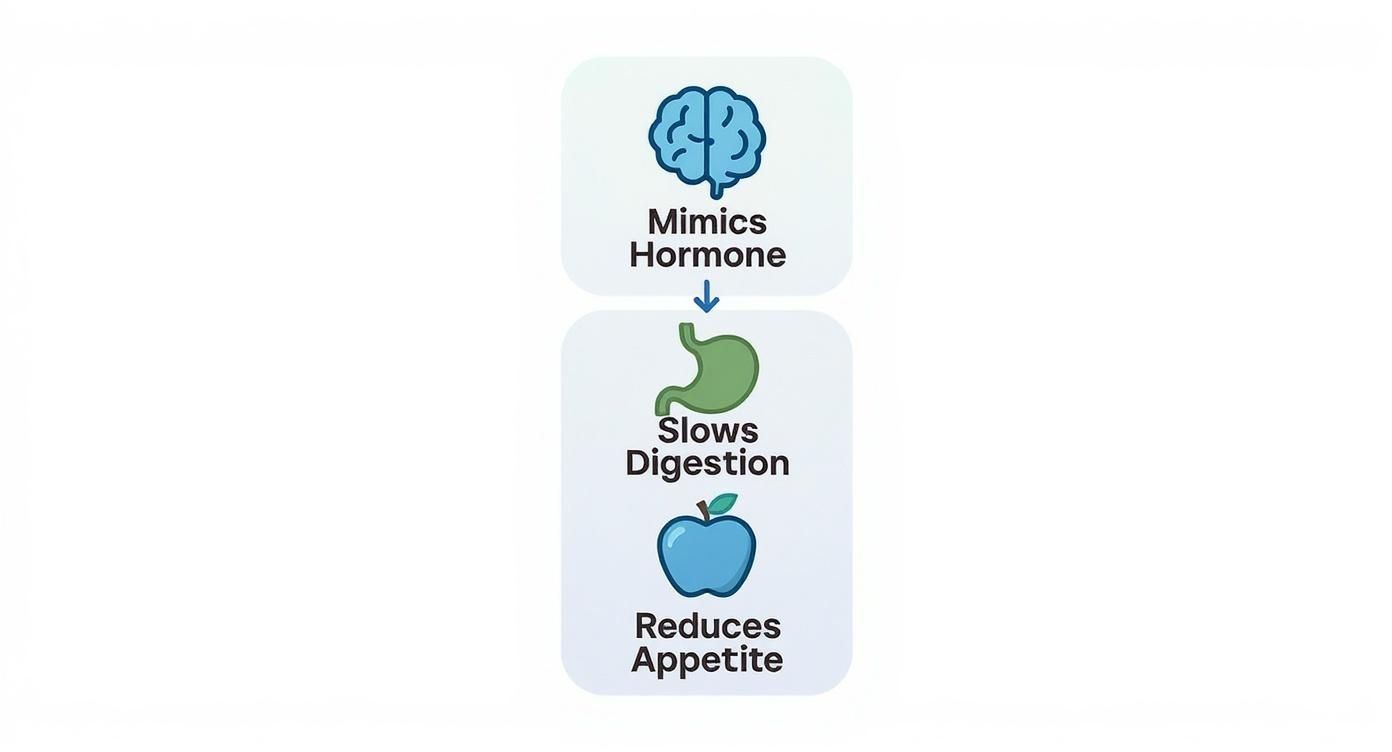 Mimics Hormone

Slows Digestion

Reduces Appetite