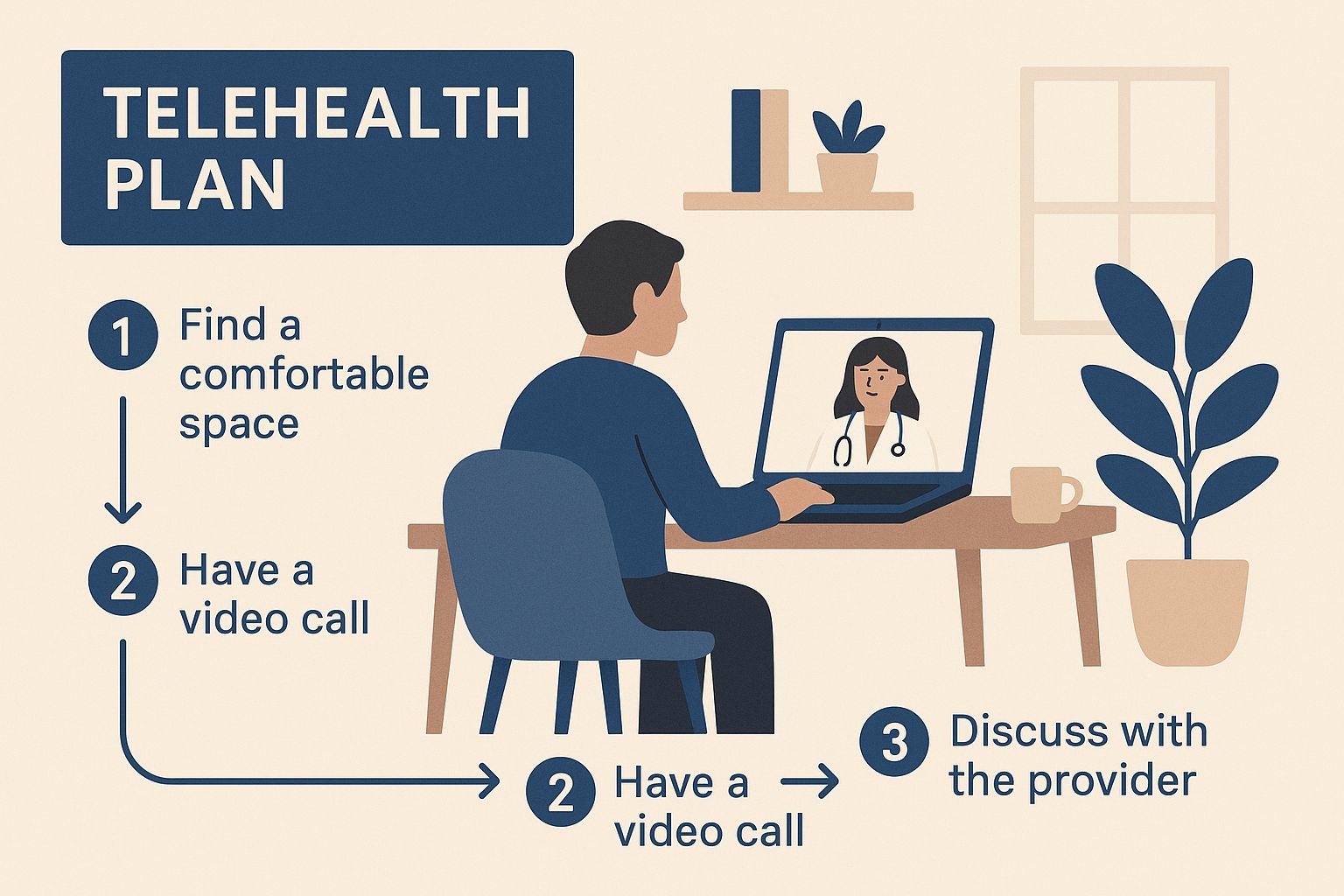 TELEHEALTH PLAN

1 Find a comfortable space

2 Have a video call

2 Have a video call

3 Discuss with the provider