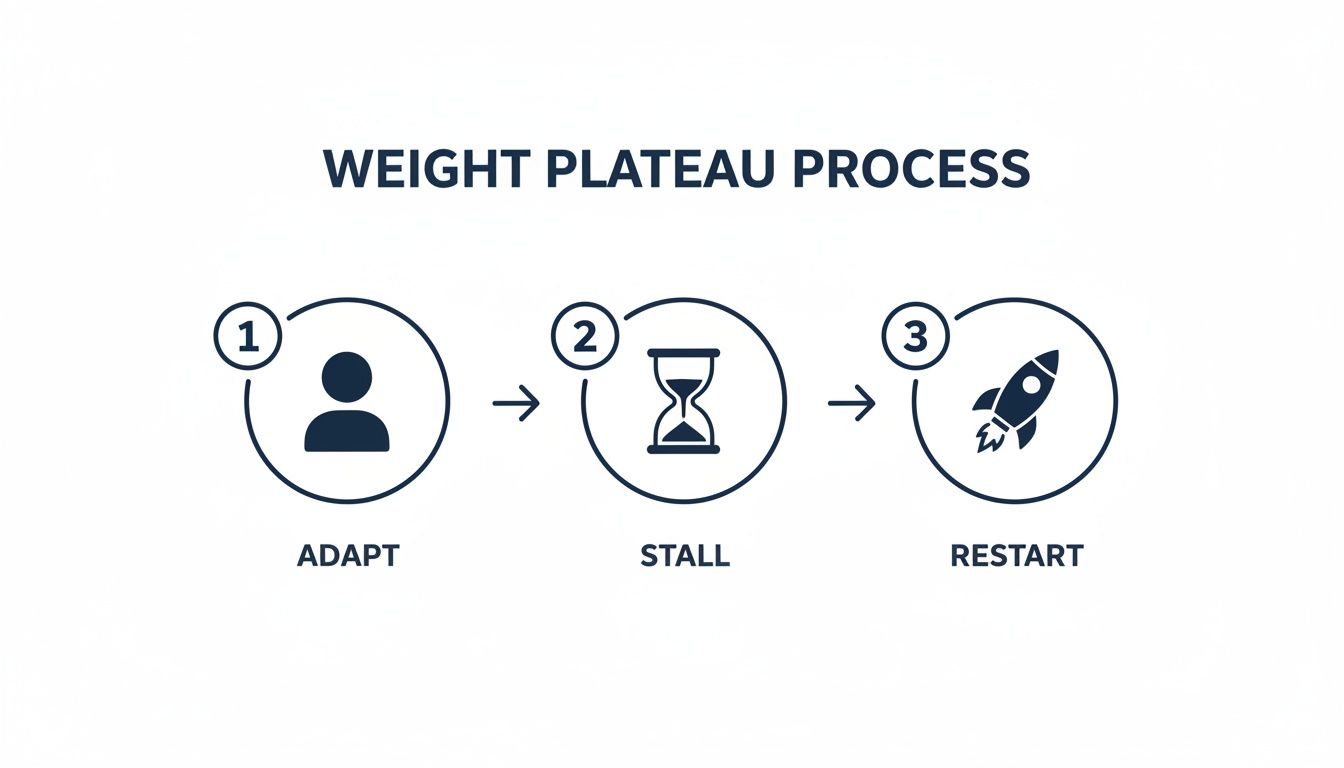 WEIGHT PLATEAU PROCESS

1

ADAPT

2

STALL

3

RESTART