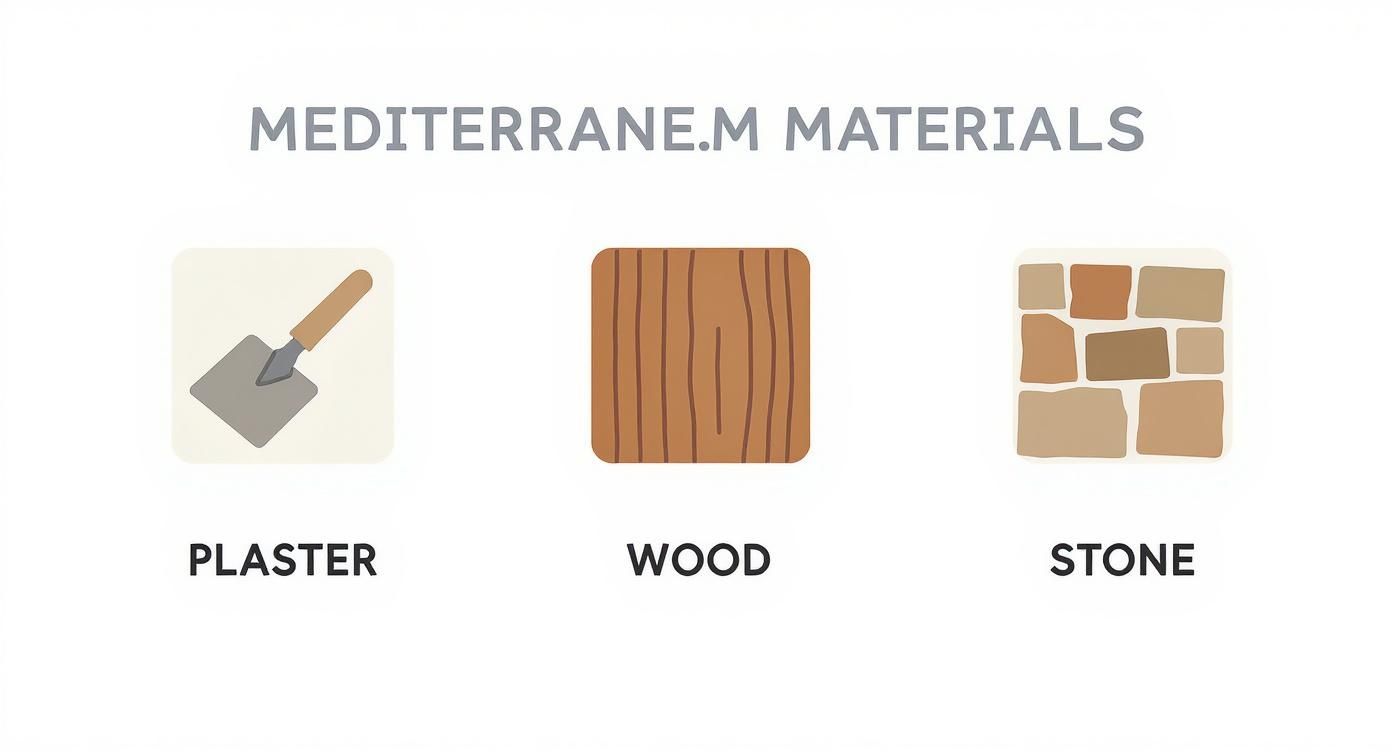 MEDITERRANE.M MATERIALS

PLASTER

WOOD

STONE