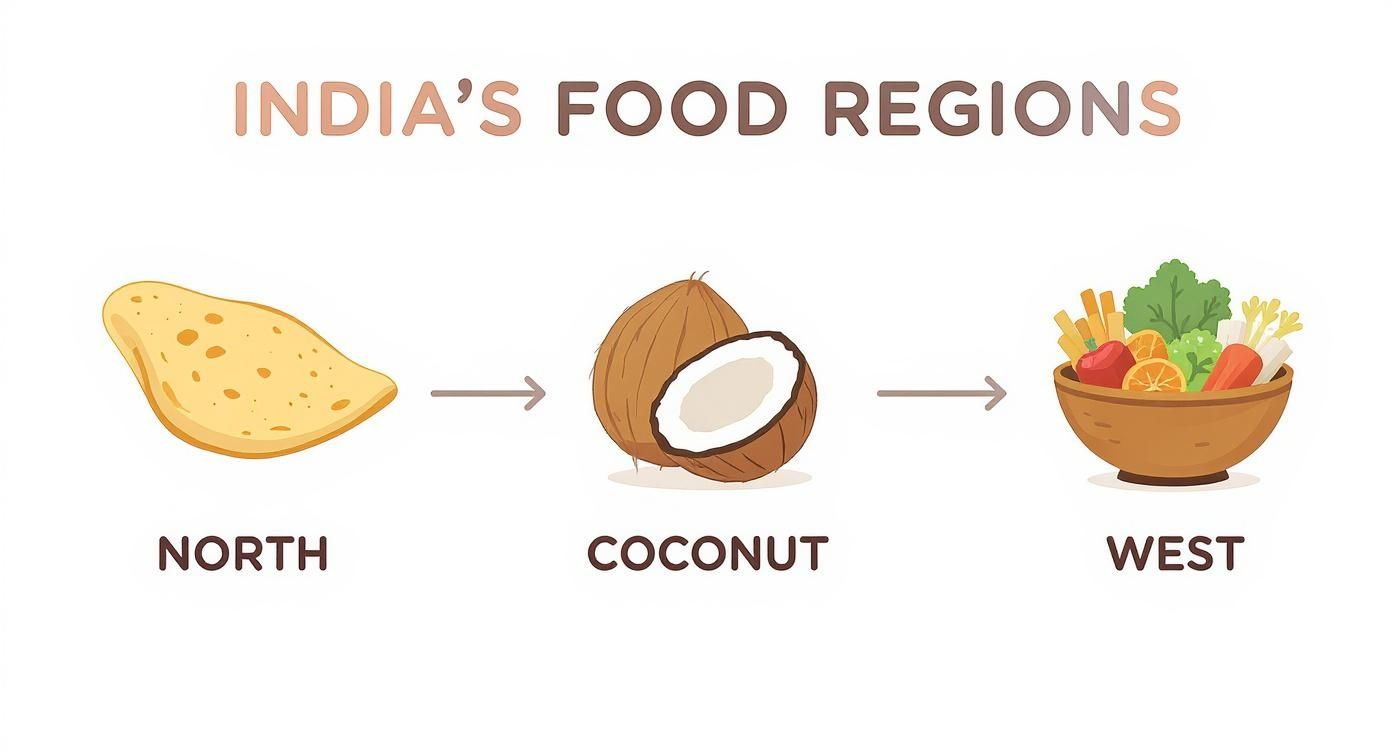 INDIA'S FOOD REGIONS

NORTH

COCONUT

WEST