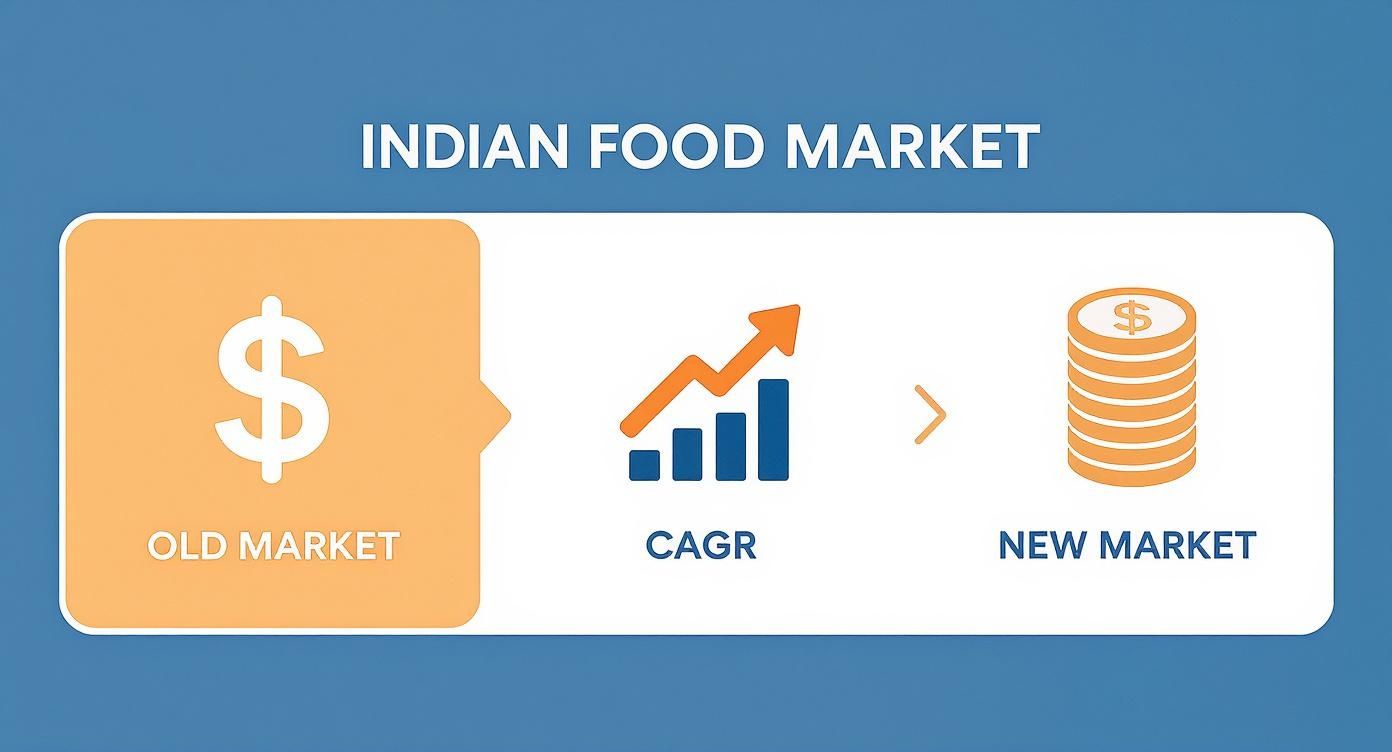 INDIAN FOOD MARKET

$

OLD MARKET

CAGR

$

NEW MARKET