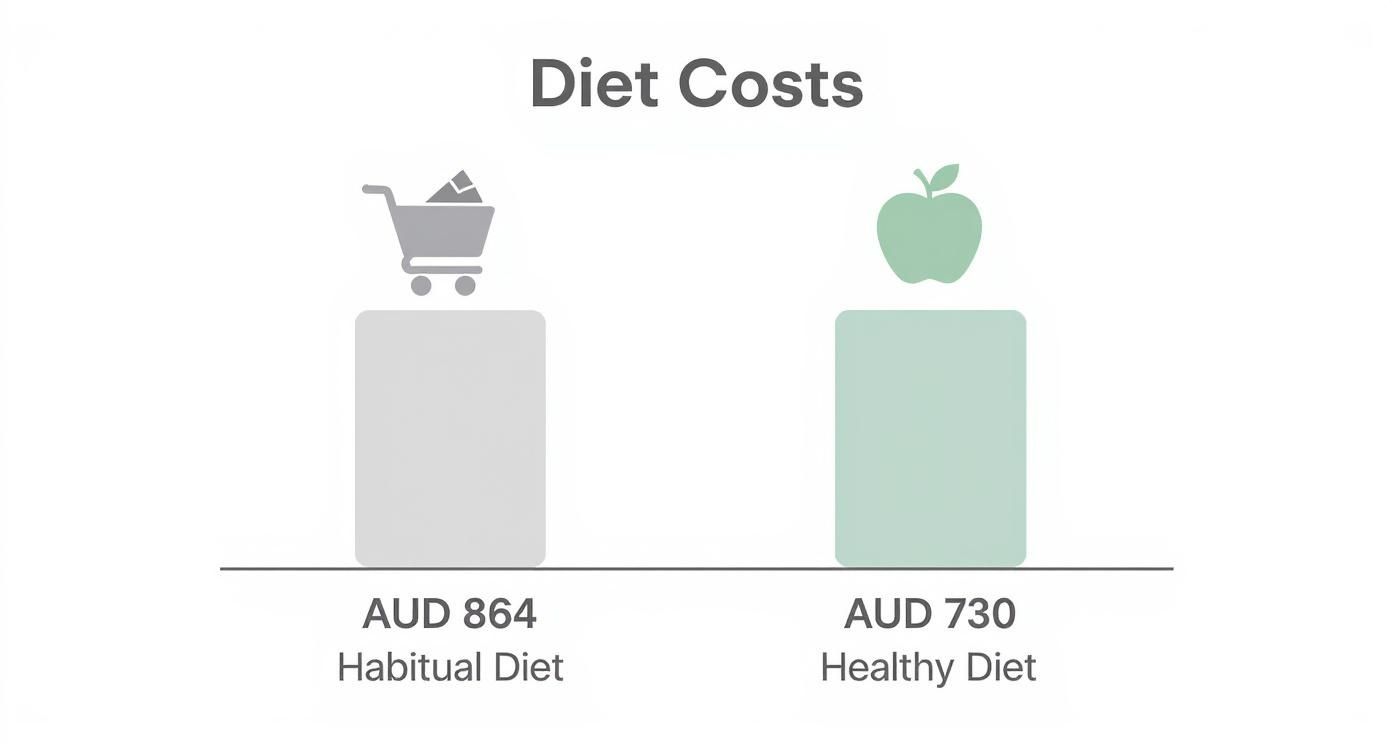 Diet Costs

AUD 864
Habitual Diet

AUD 730
Healthy Diet