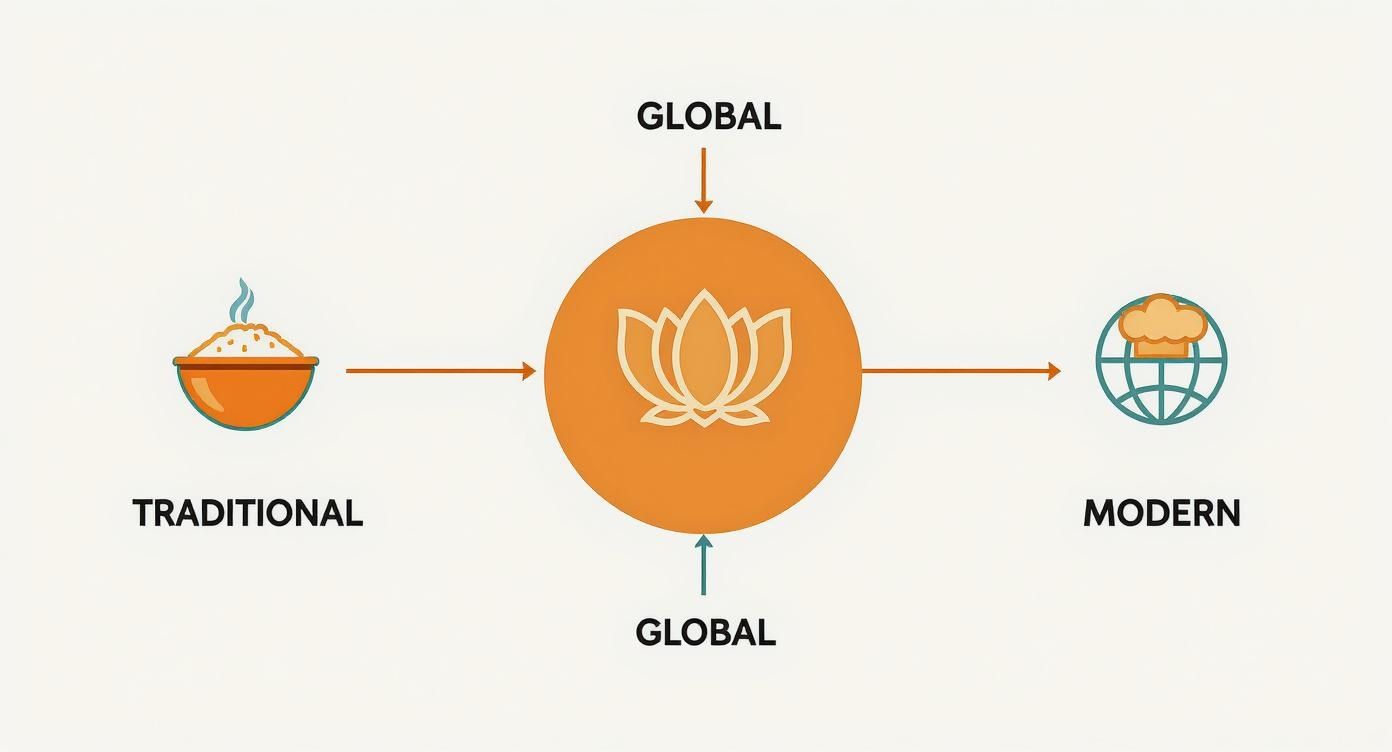 GLOBAL

TRADITIONAL

MODERN

GLOBAL