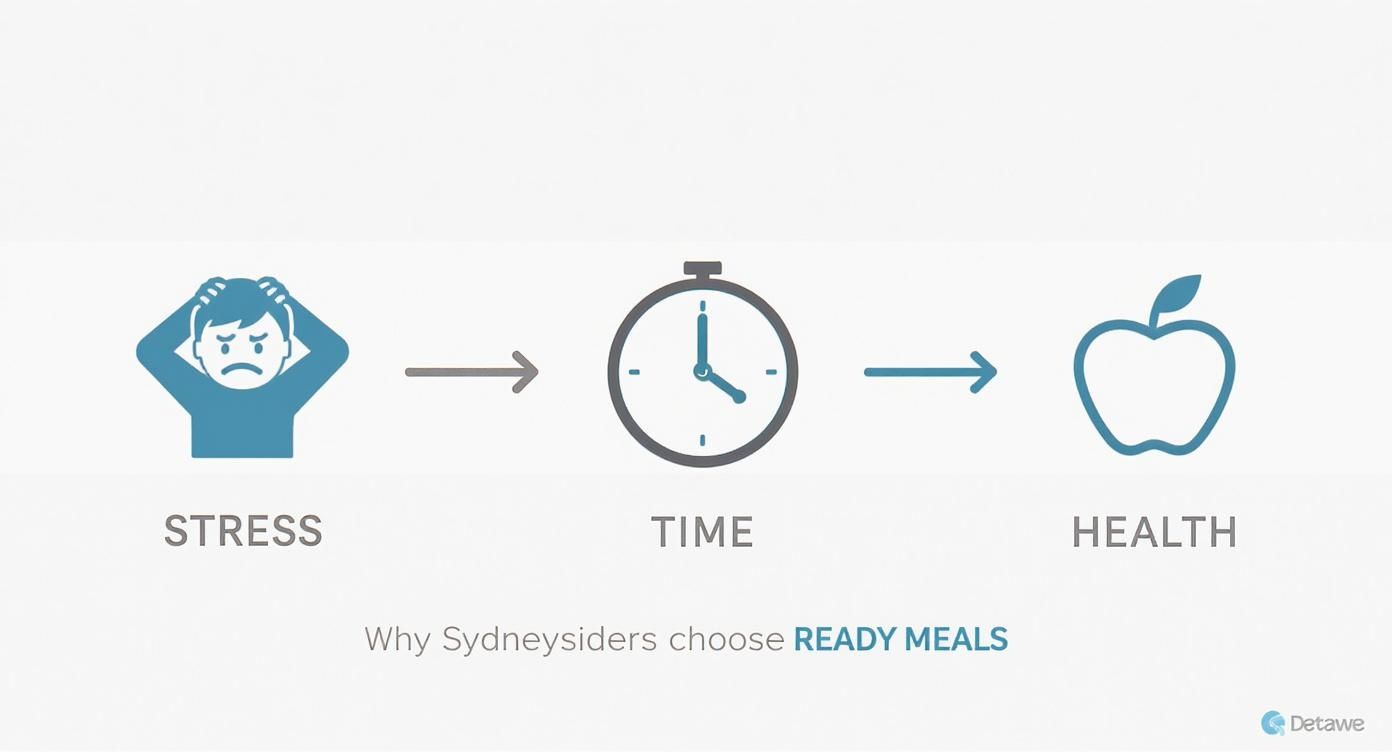 STRESS

TIME

HEALTH

Why Sydneysiders choose READY MEALS

Detawe