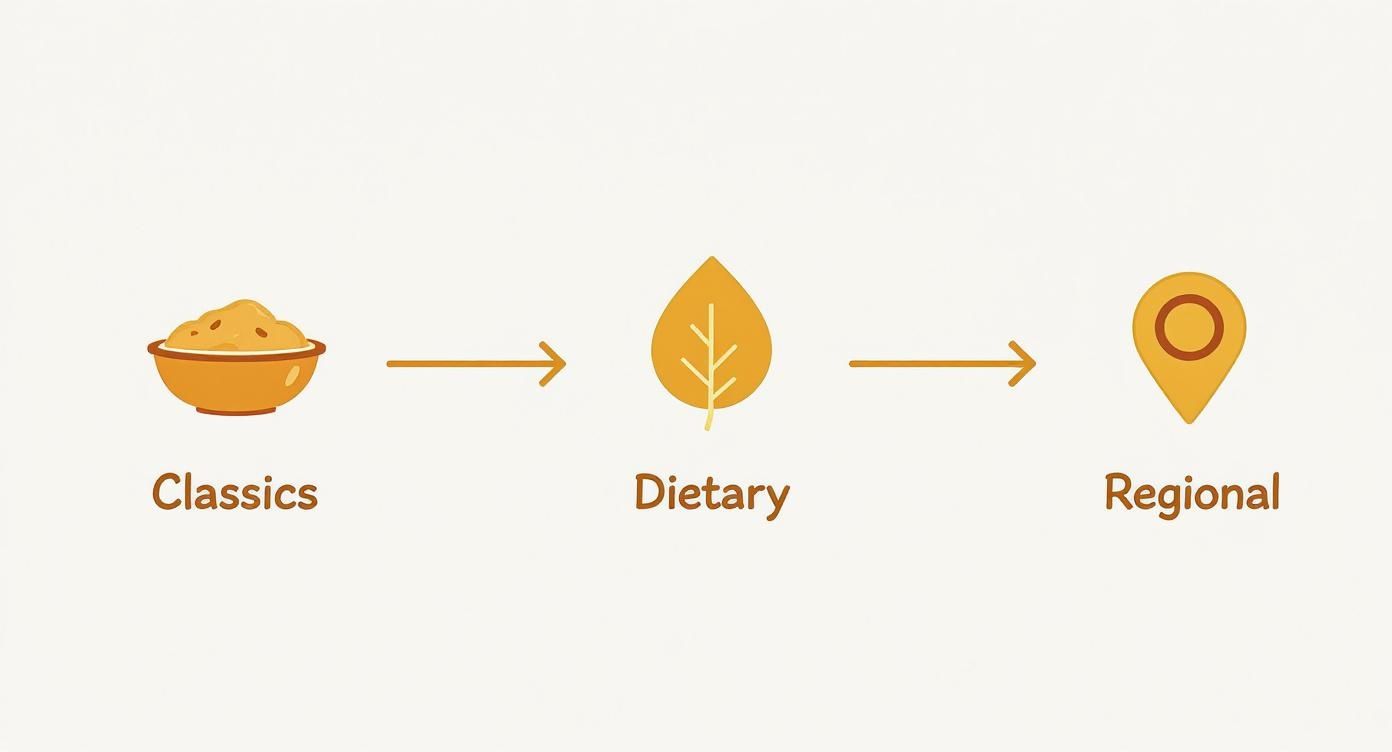 Classics

Dietary

Regional