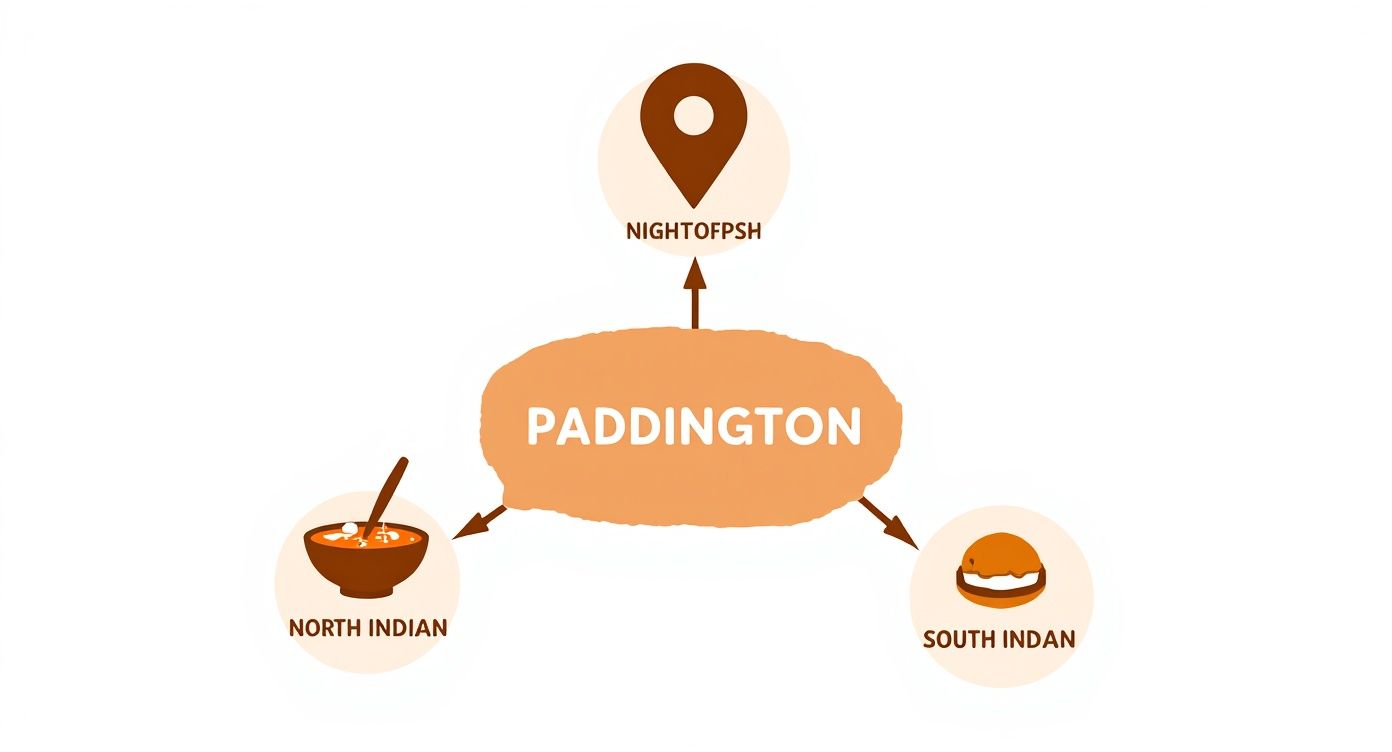 NIGHTOFPSH

PADDINGTON

NORTH INDIAN

SOUTH INDAN