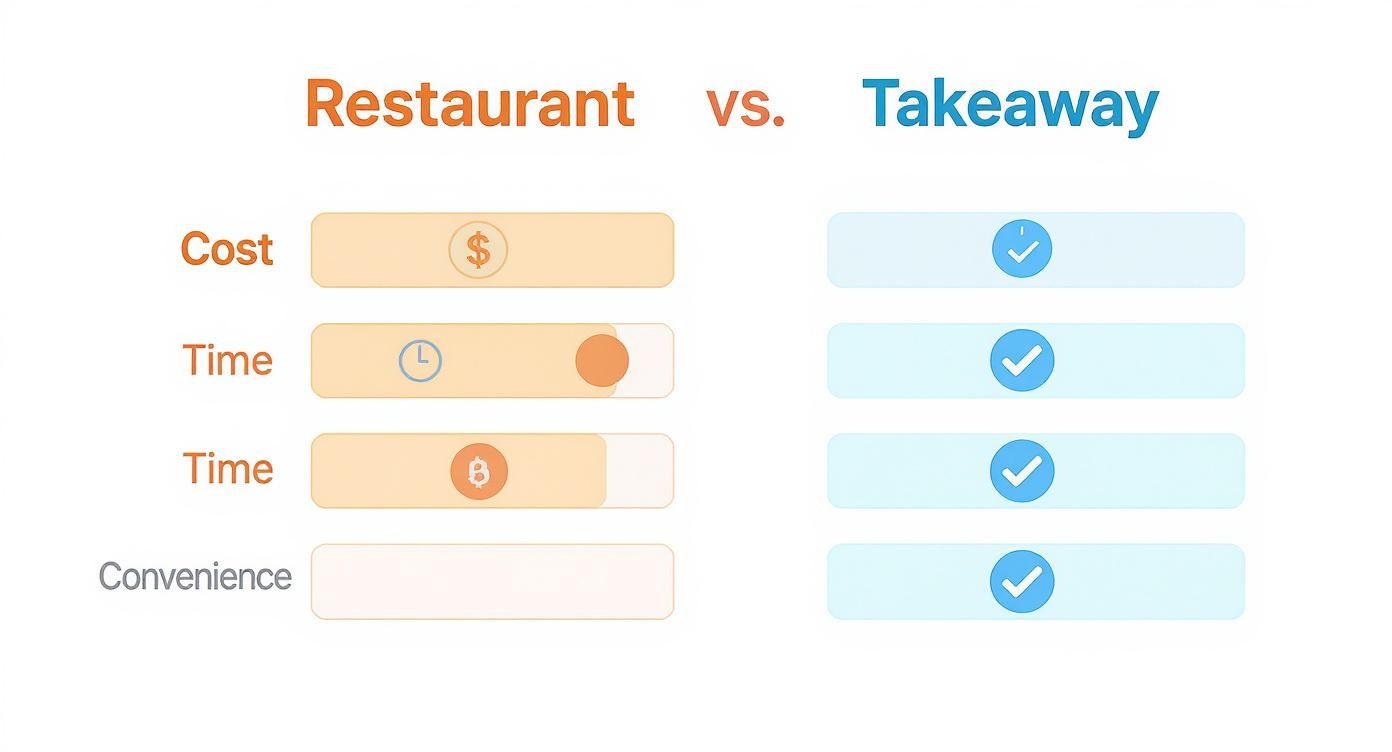 Restaurant vs. Takeaway

Cost
$

Time

Time

Convenience