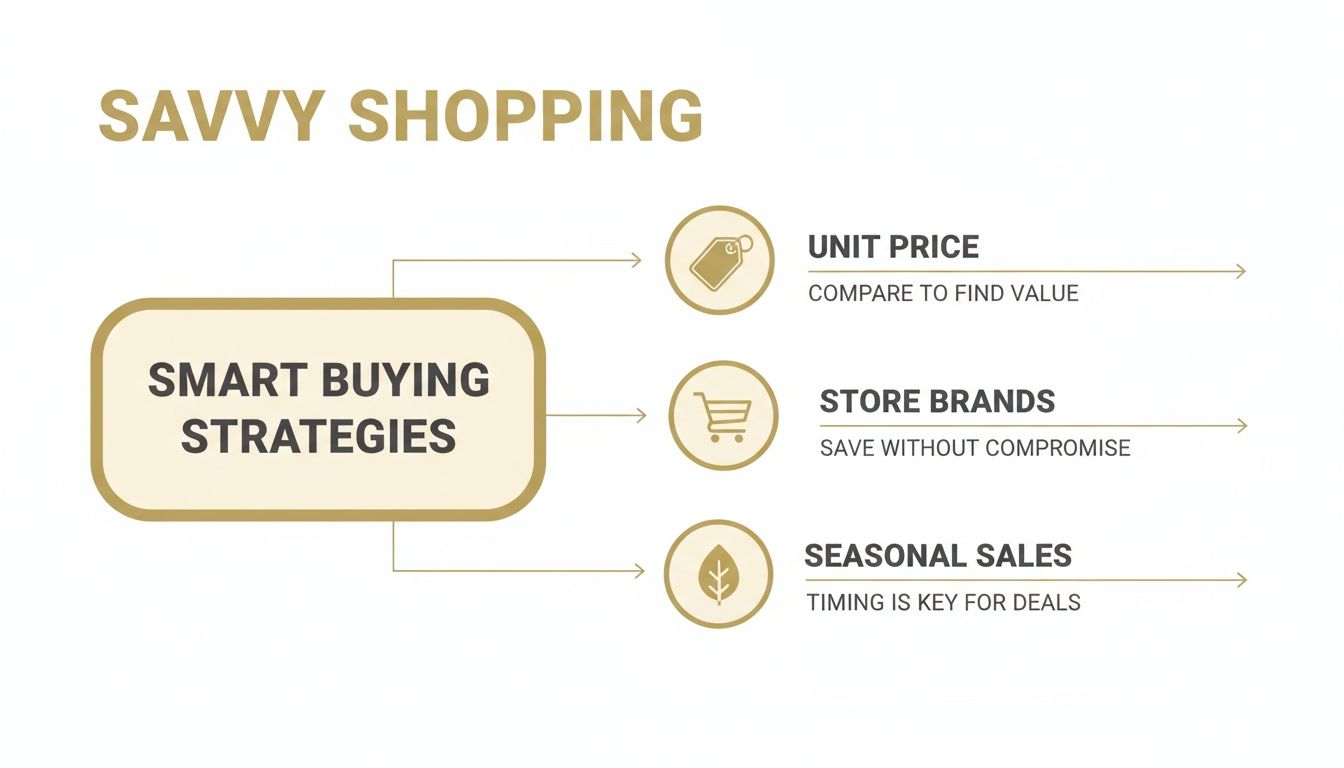 SAVVY SHOPPING

SMART BUYING STRATEGIES

UNIT PRICE
COMPARE TO FIND VALUE

STORE BRANDS
SAVE WITHOUT COMPROMISE

SEASONAL SALES
TIMING IS KEY FOR DEALS