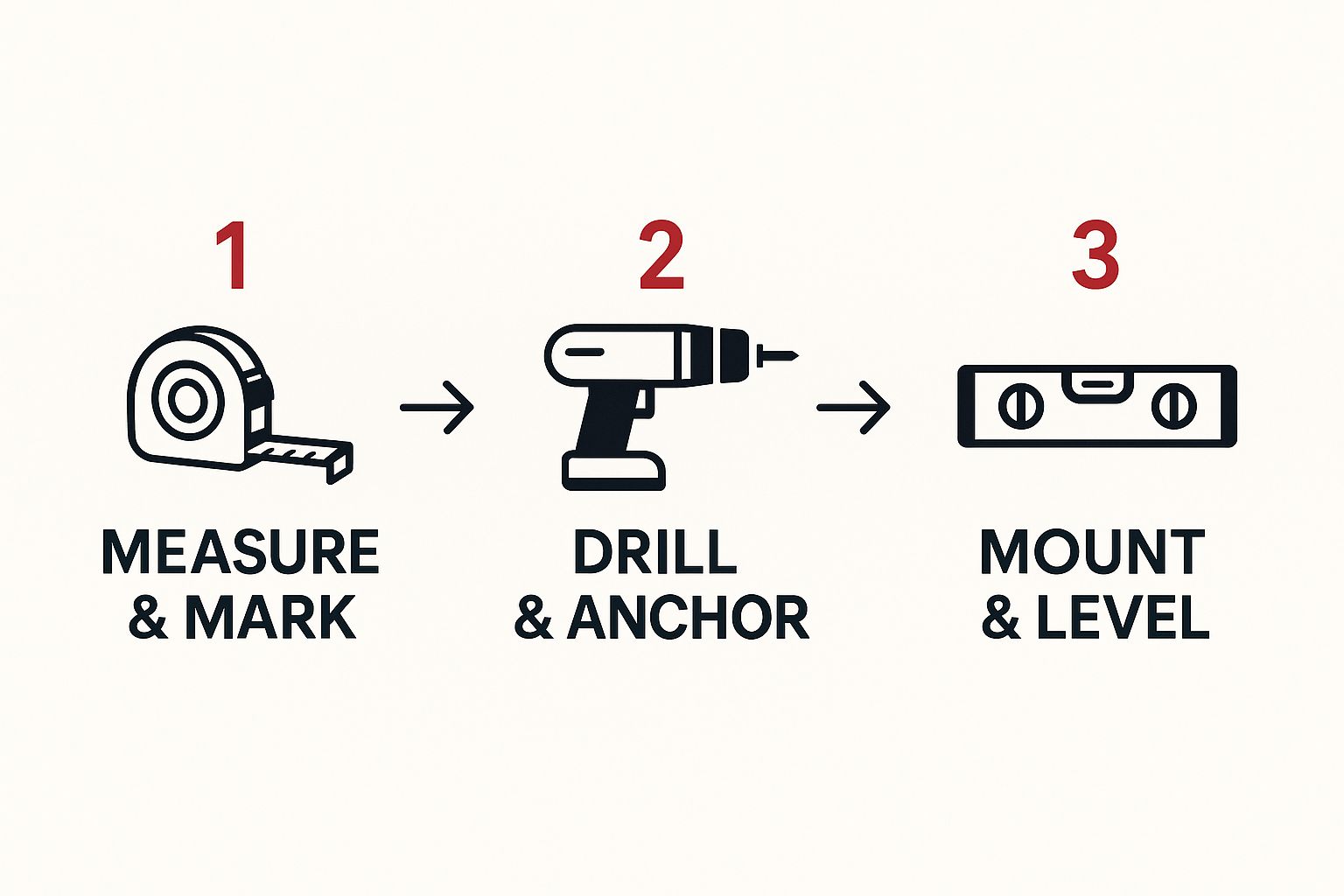 1

MEASURE
& MARK

2

DRILL
& ANCHOR

3

MOUNT
& LEVEL