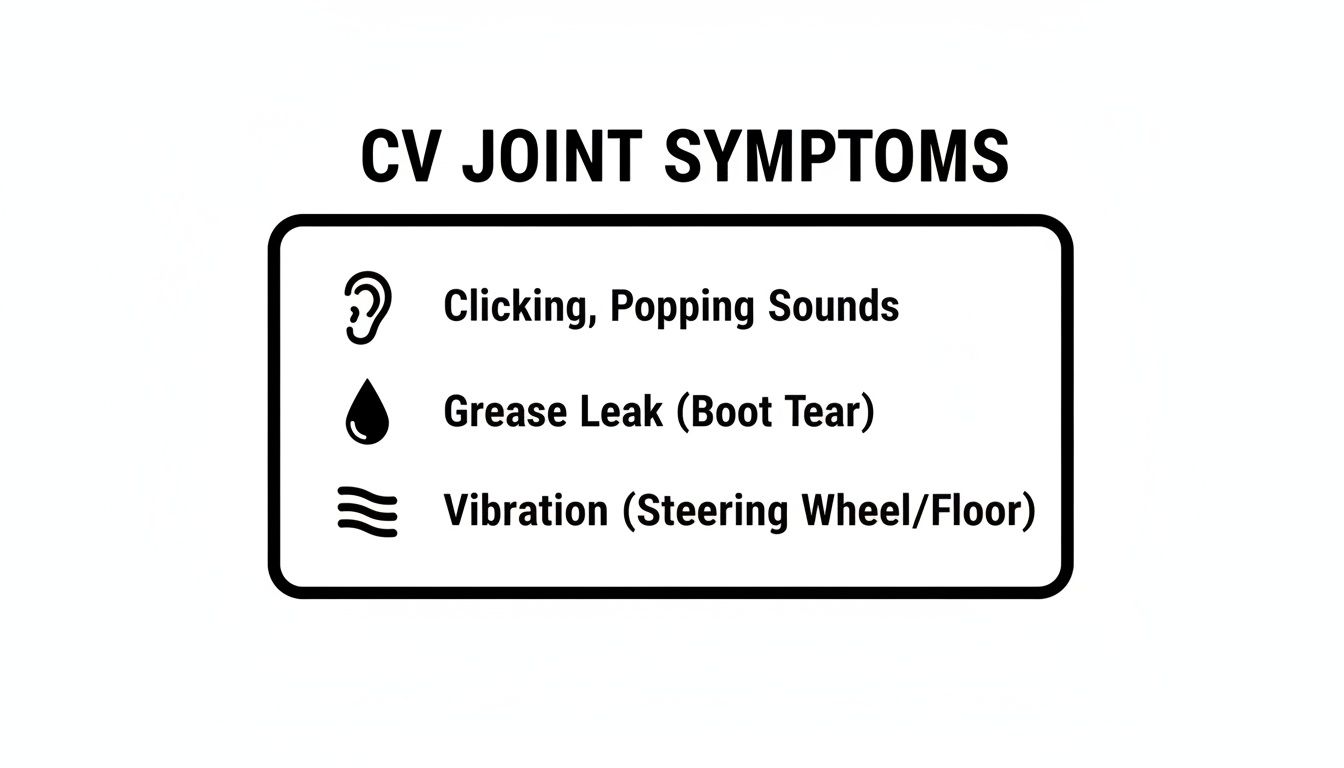 CV JOINT SYMPTOMS

Clicking, Popping Sounds

Grease Leak (Boot Tear)

Vibration (Steering Wheel/Floor)