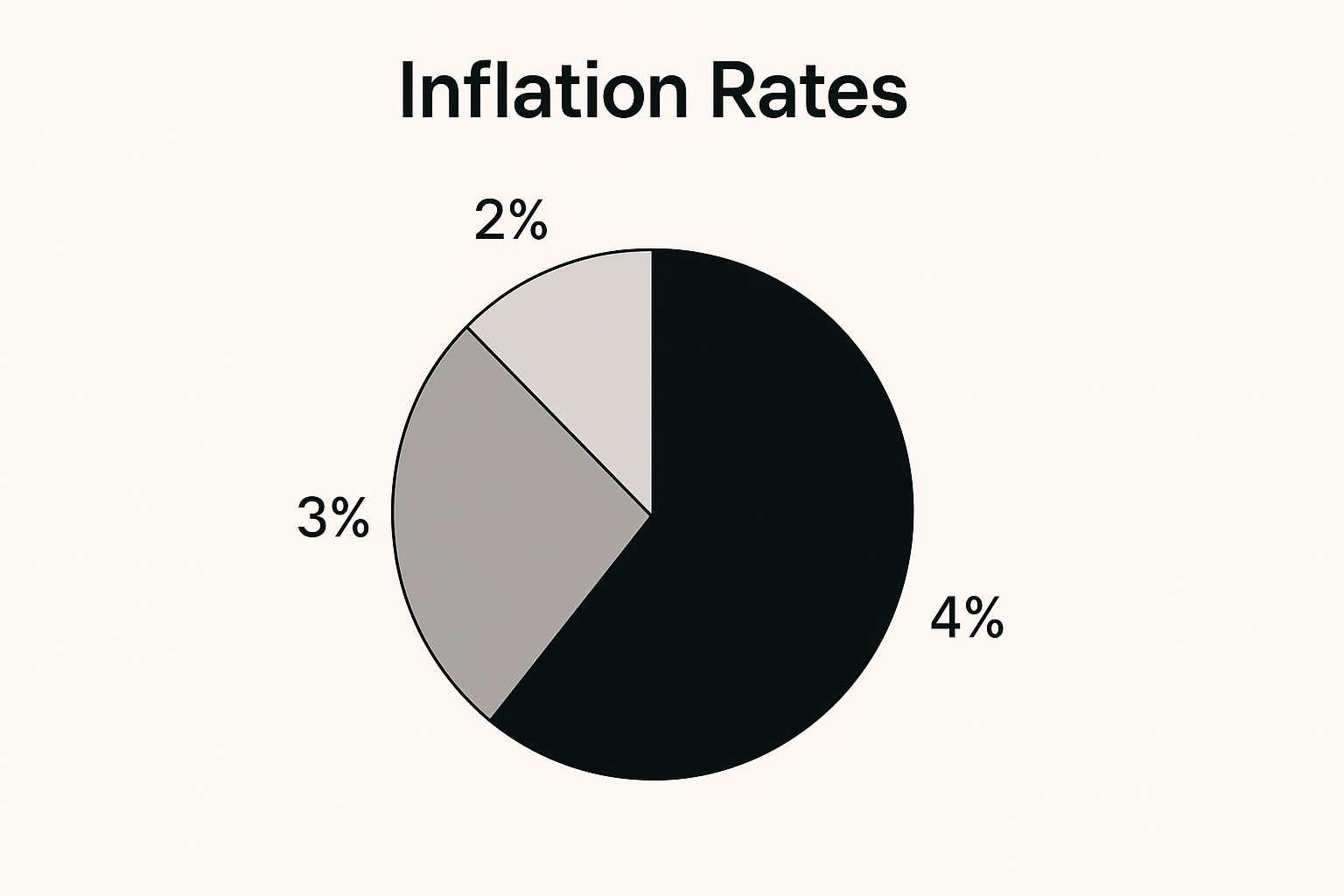 Inflation Rates

2%

3%

4%