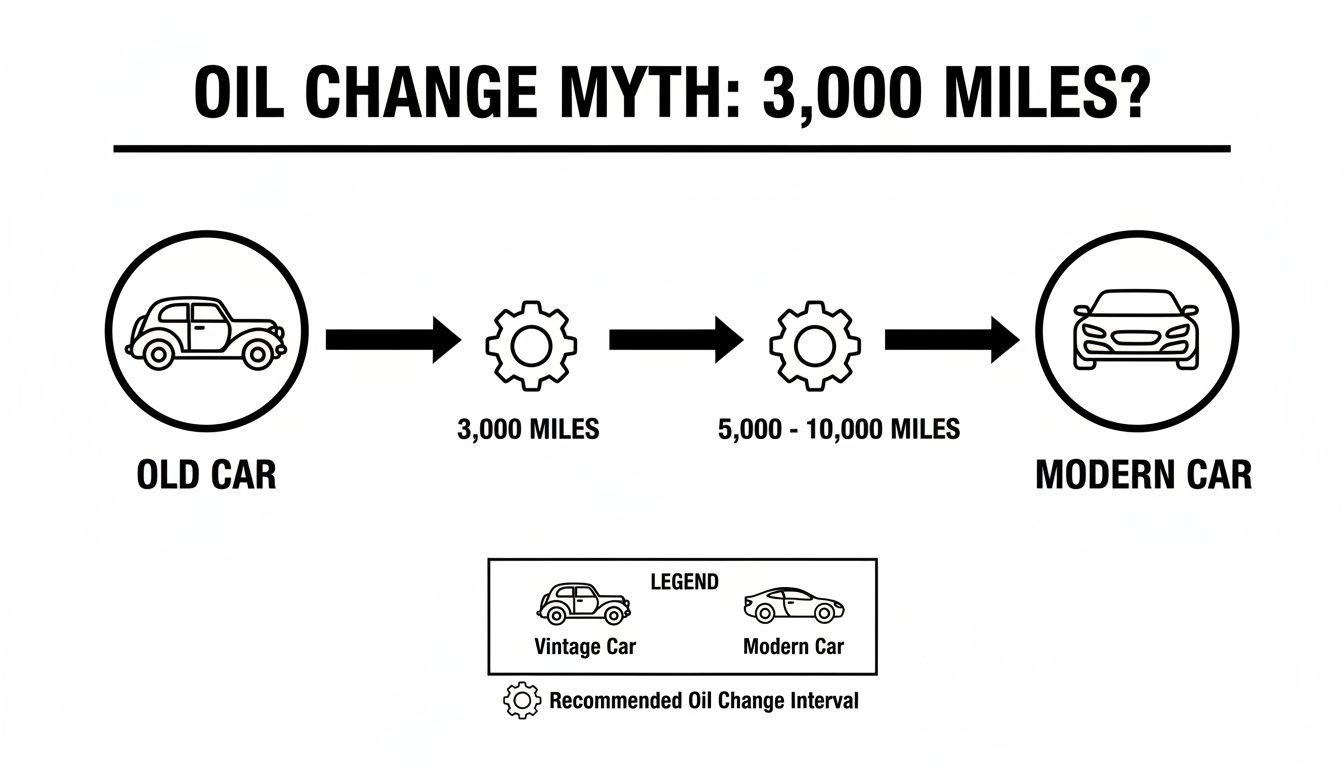 OIL CHANGE MYTH: 3,000 MILES?

OLD CAR

3,000 MILES

5,000 - 10,000 MILES

MODERN CAR

LEGEND

Vintage Car

Modern Car

Recommended Oil Change Interval