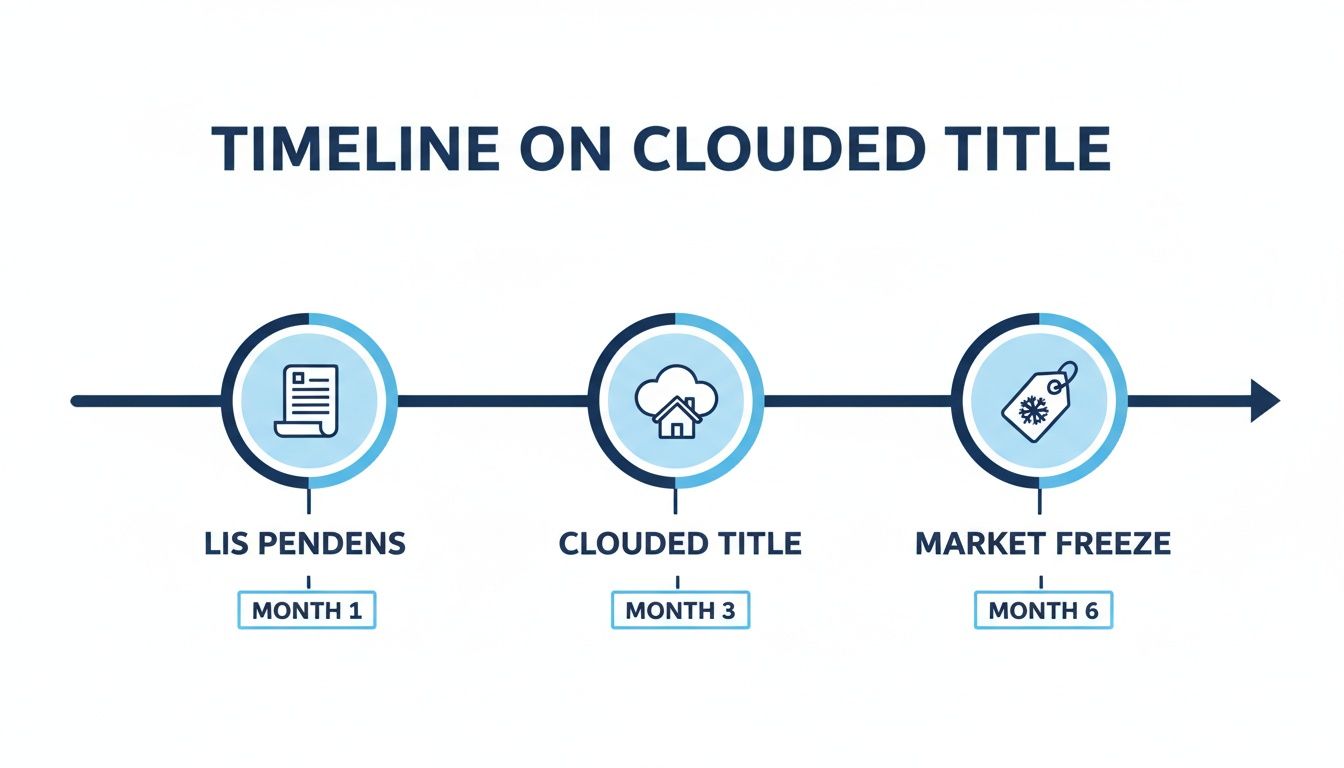 TIMELINE ON CLOUDED TITLE

LIS PENDENS

MONTH 1

CLOUDED TITLE

MONTH 3

MARKET FREEZE

MONTH 6