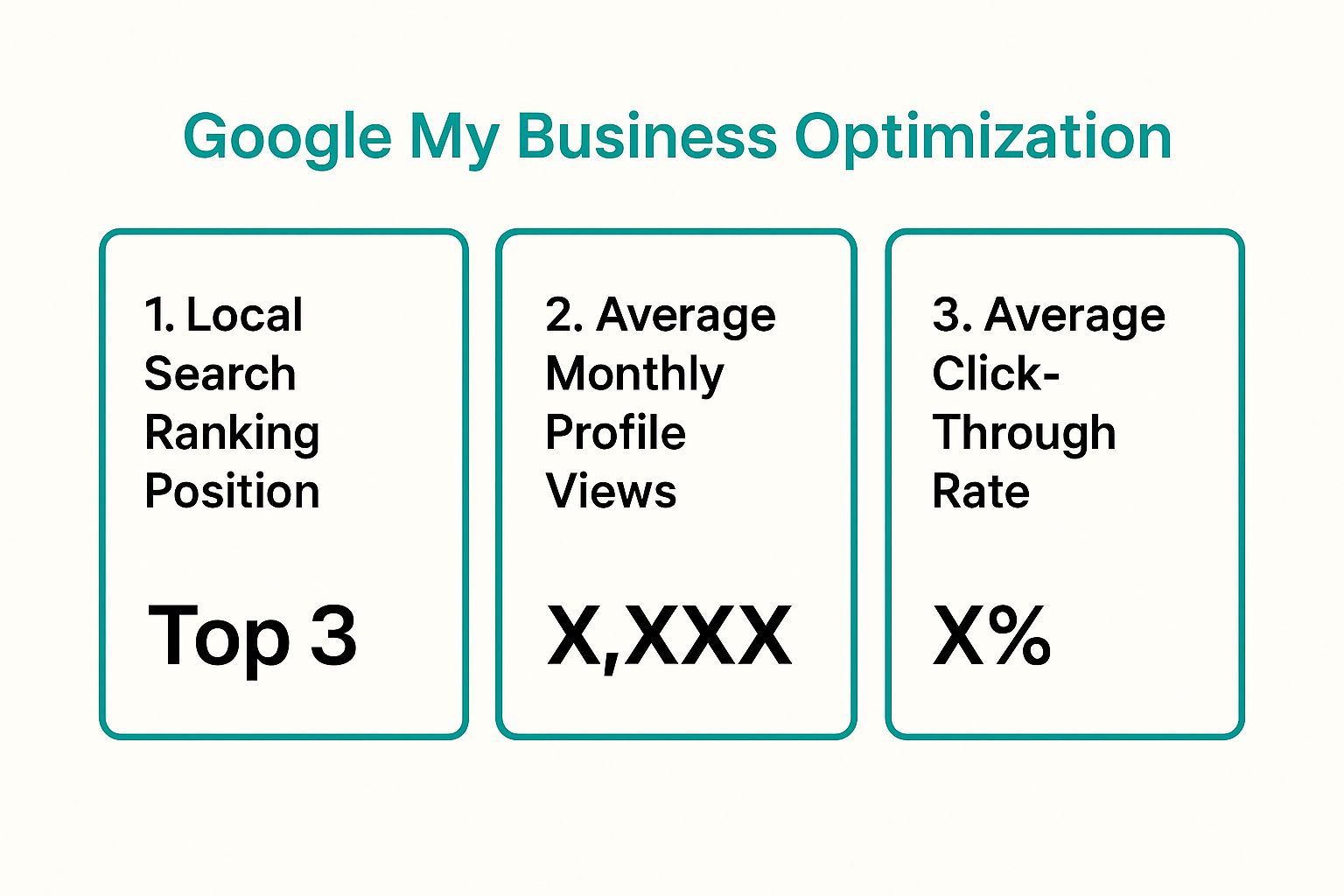 Google My Business Optimization

1. Local Search Ranking Position

Top 3

2. Average Monthly Profile Views

X,XXX

3. Average Click-Through Rate

X%