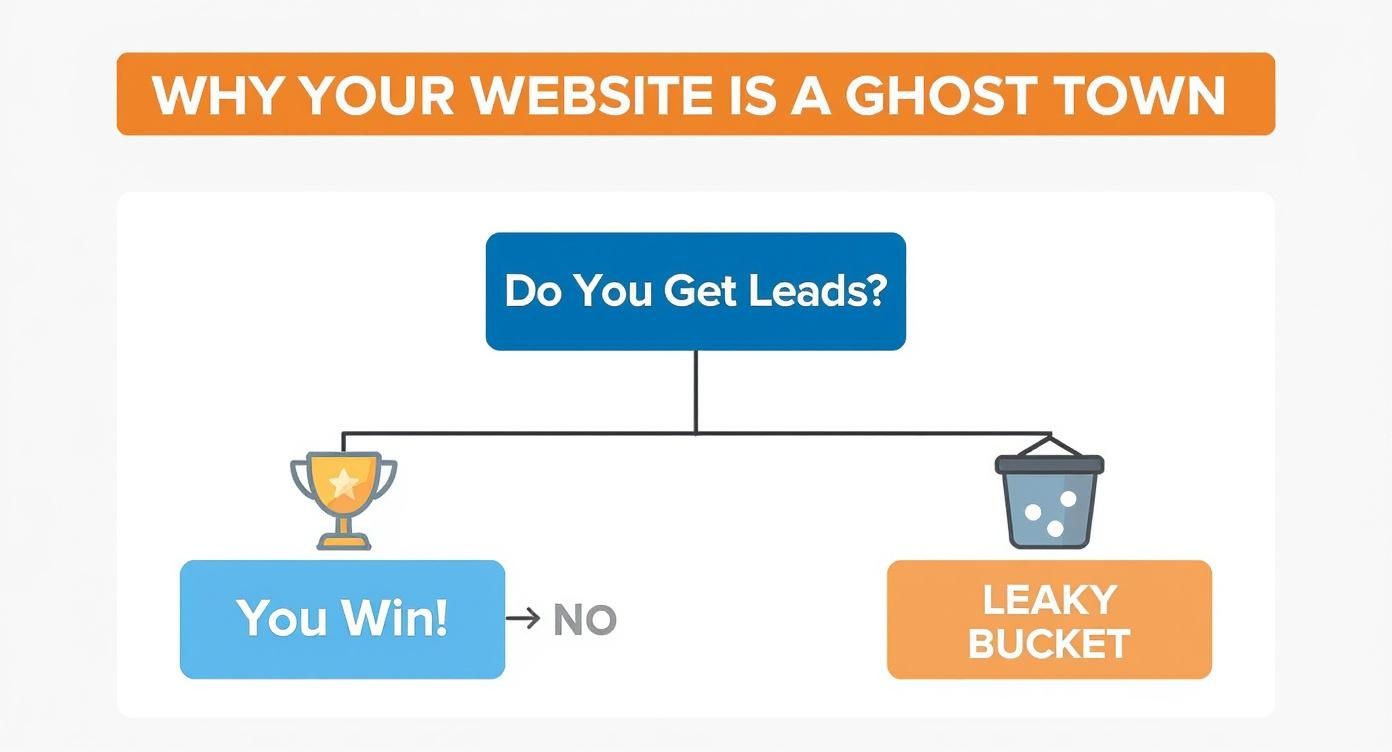 WHY YOUR WEBSITE IS A GHOST TOWN

Do You Get Leads?

You Win!

→ NO

LEAKY BUCKET