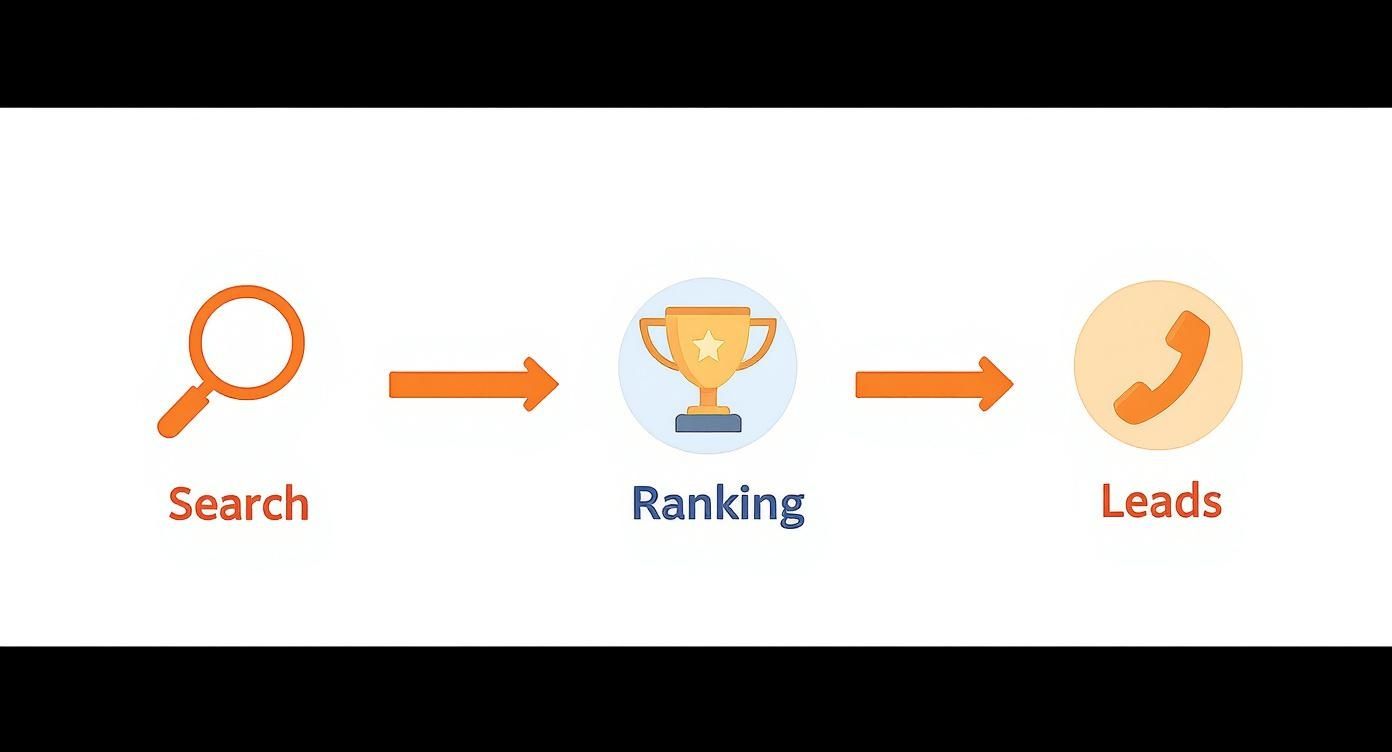 Search

Ranking

Leads