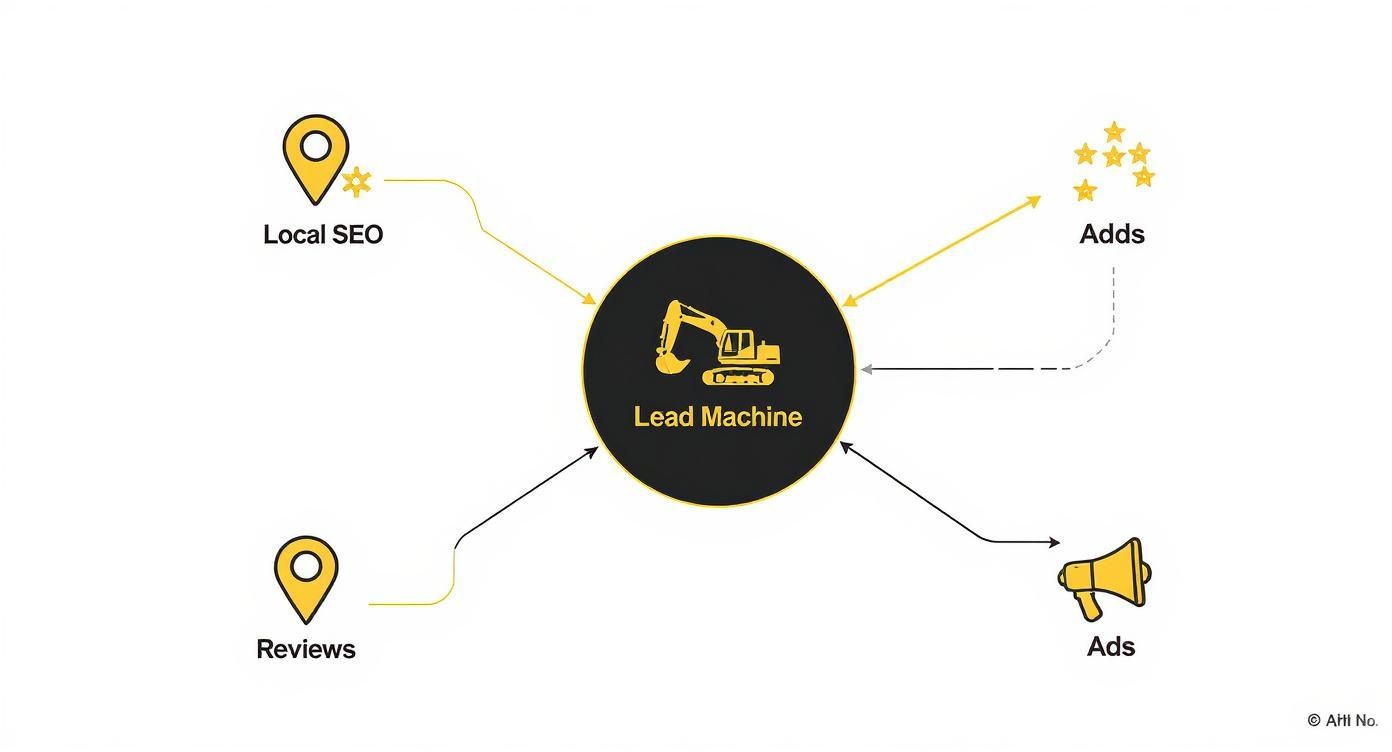 Local SEO

Adds

Lead Machine

Reviews

Ads

© AHI No.