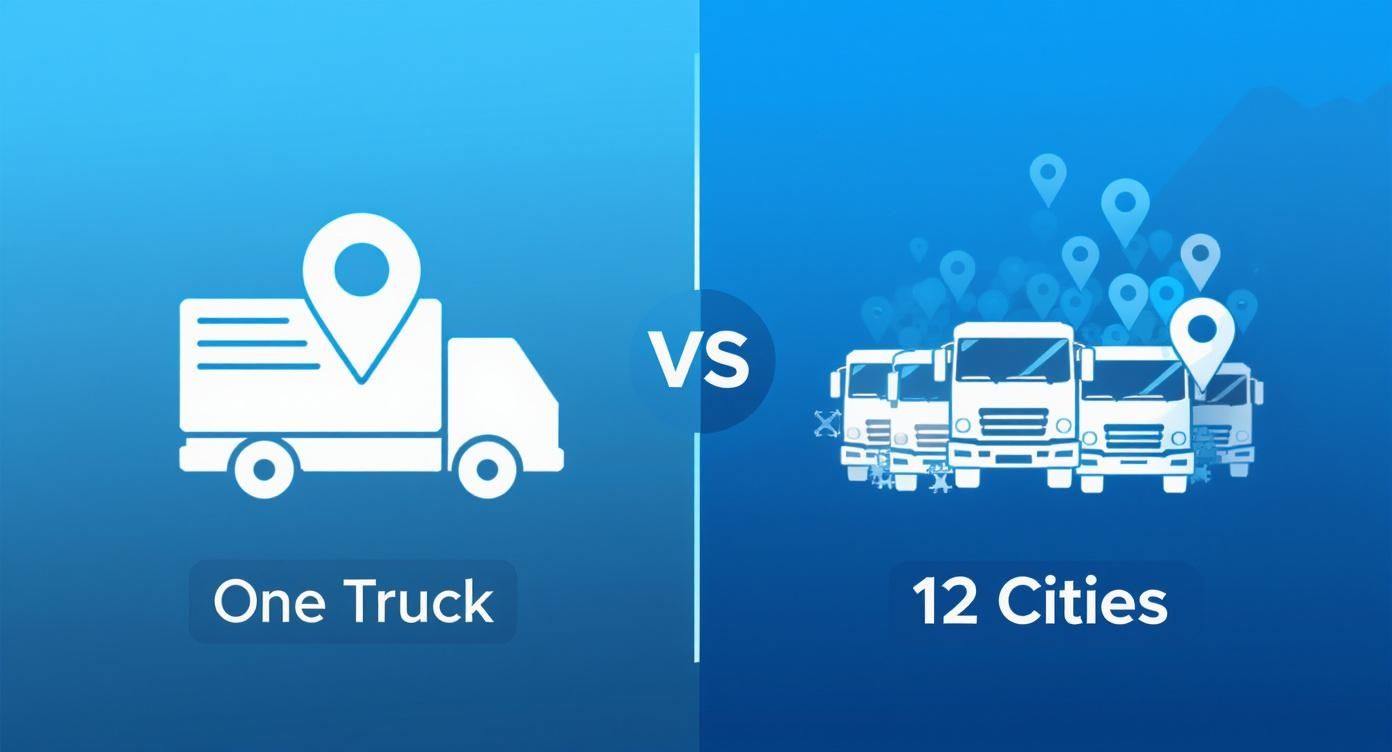 VS

One Truck

12 Cities