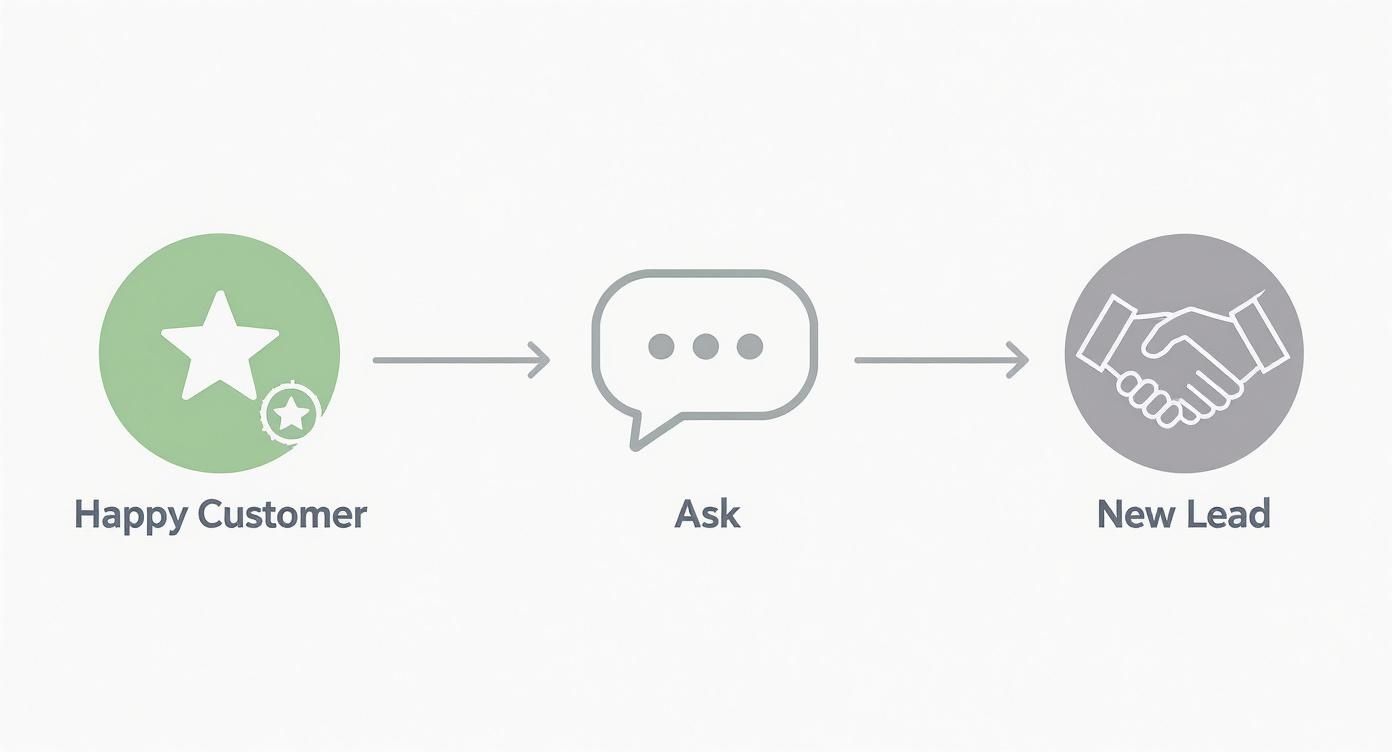 Happy Customer

Ask

New Lead