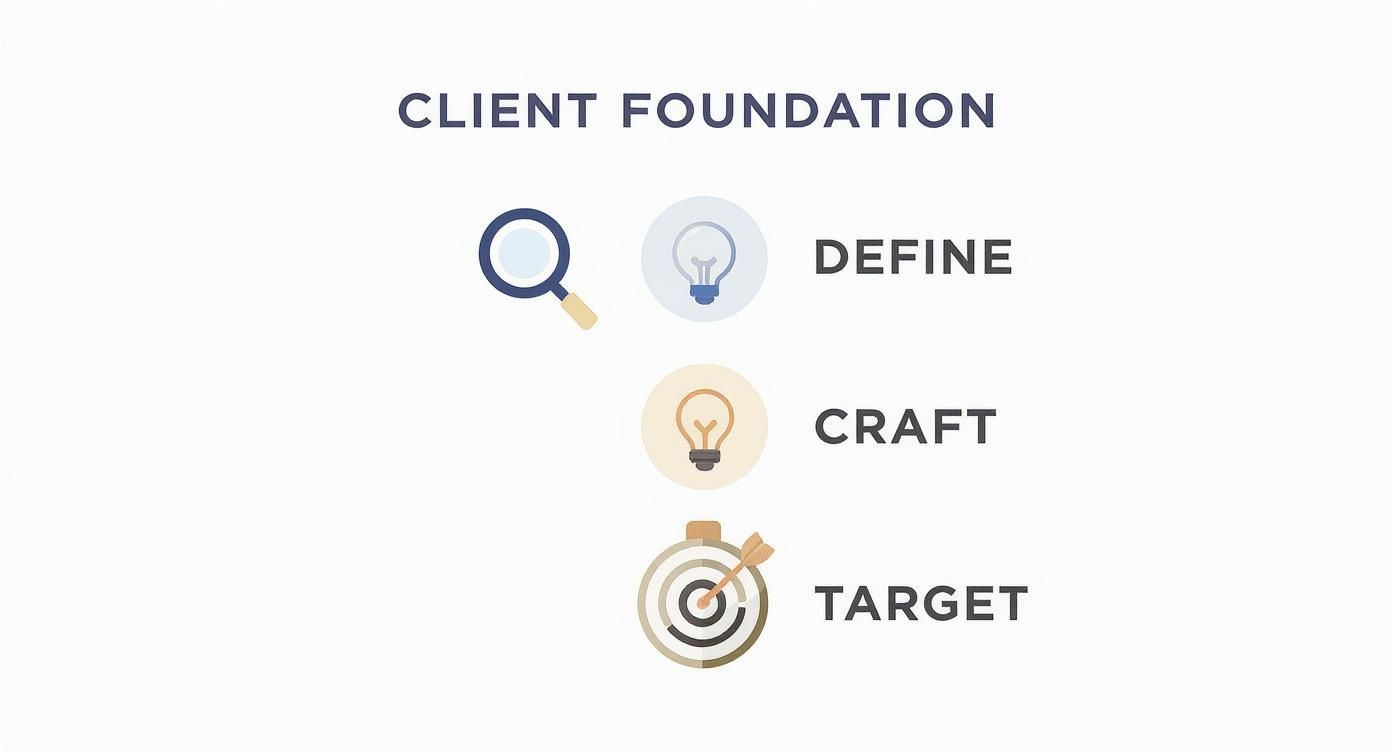 CLIENT FOUNDATION

DEFINE

CRAFT

TARGET