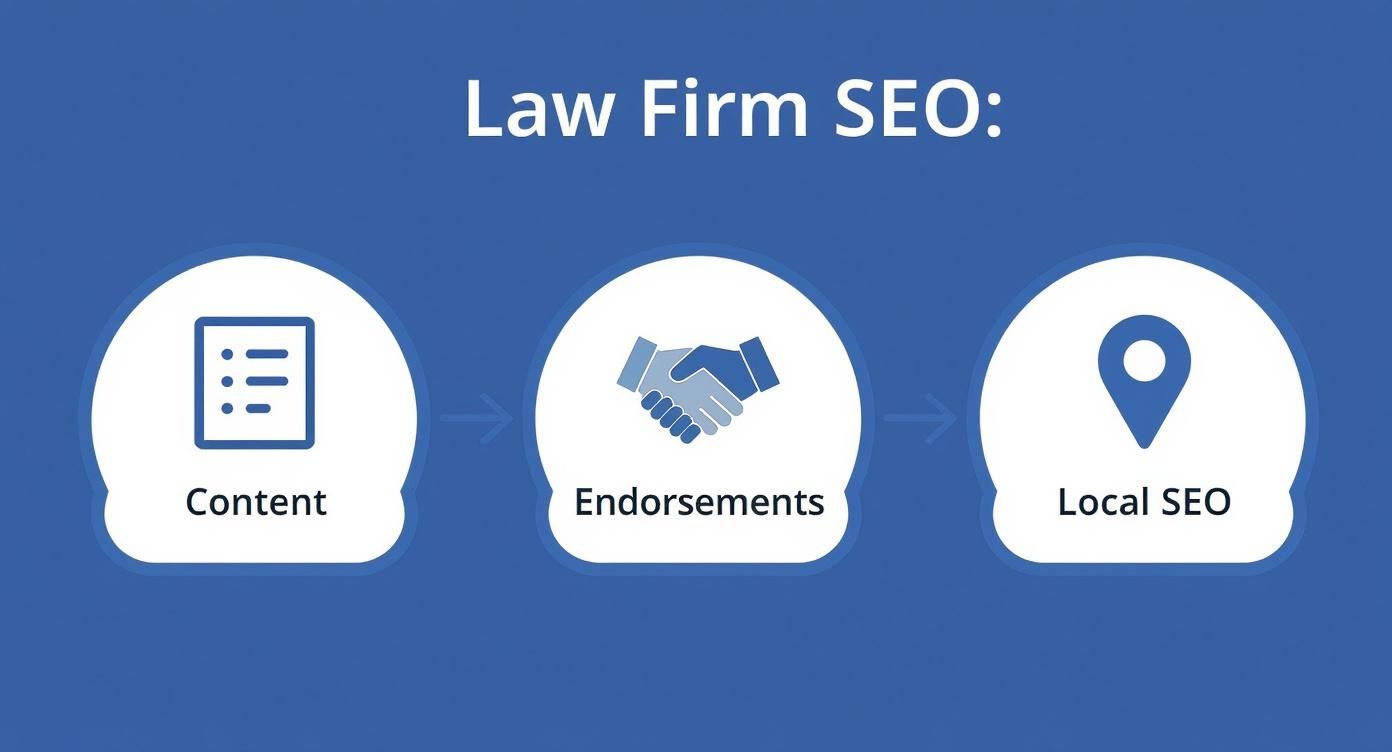 Law Firm SEO:

Content

Endorsements

Local SEO