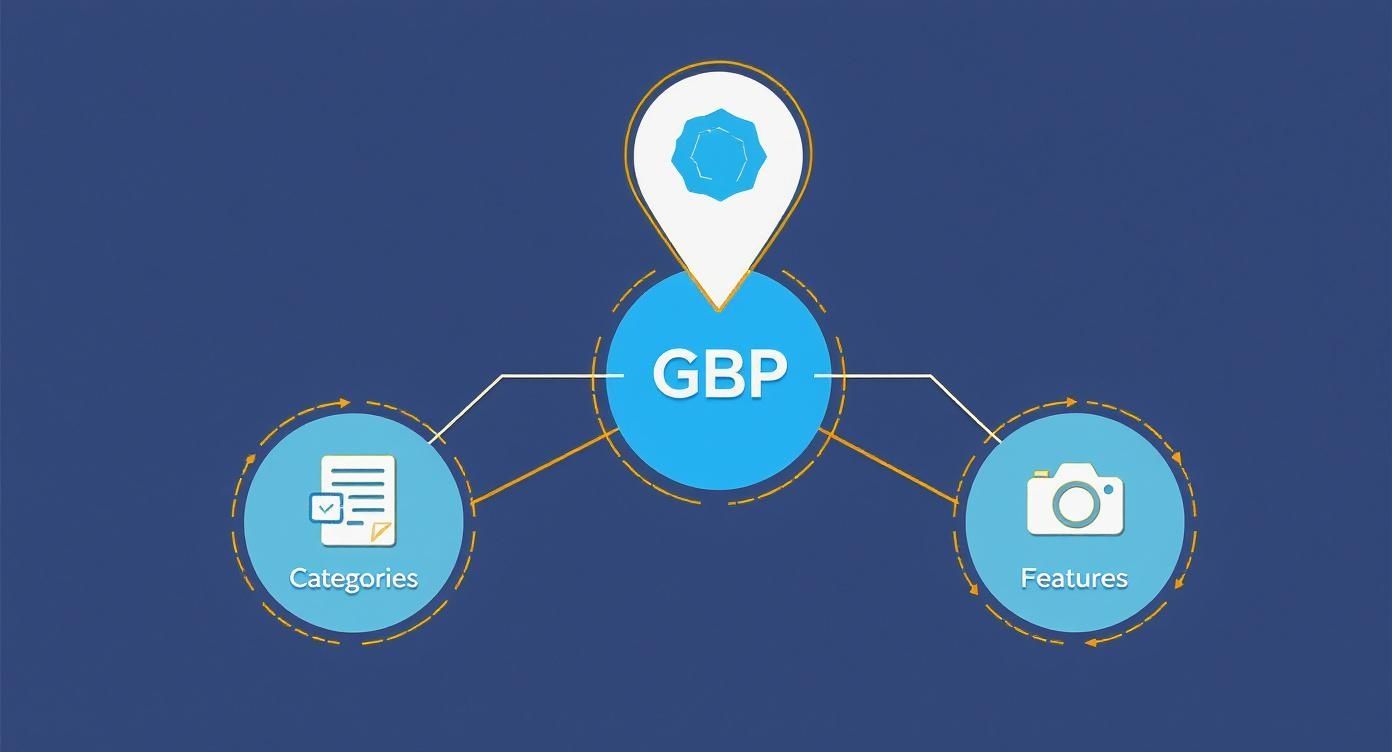 GBP

Categories

Features