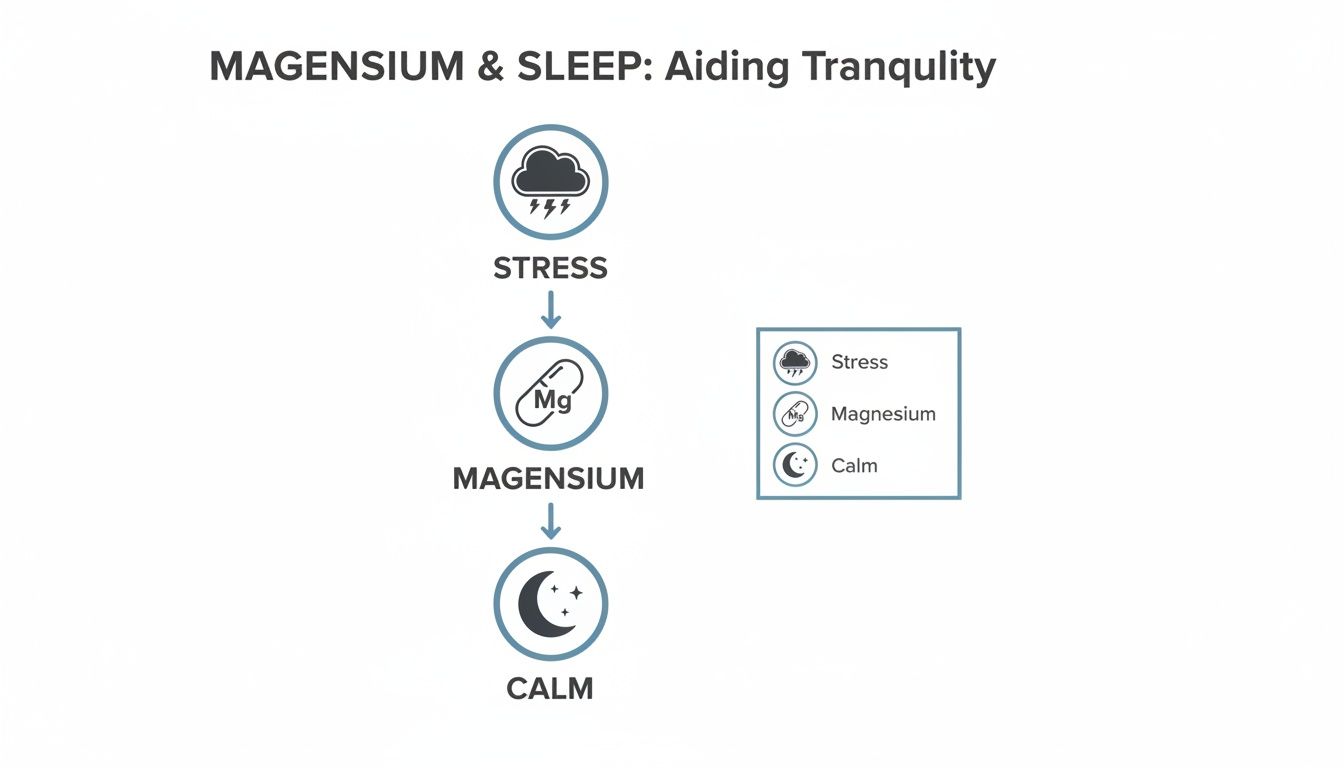 MAGENSIUM & SLEEP: Aiding Tranqulity

STRESS

Mg

MAGENSIUM

CALM

Stress

Mg

Magnesium

Calm