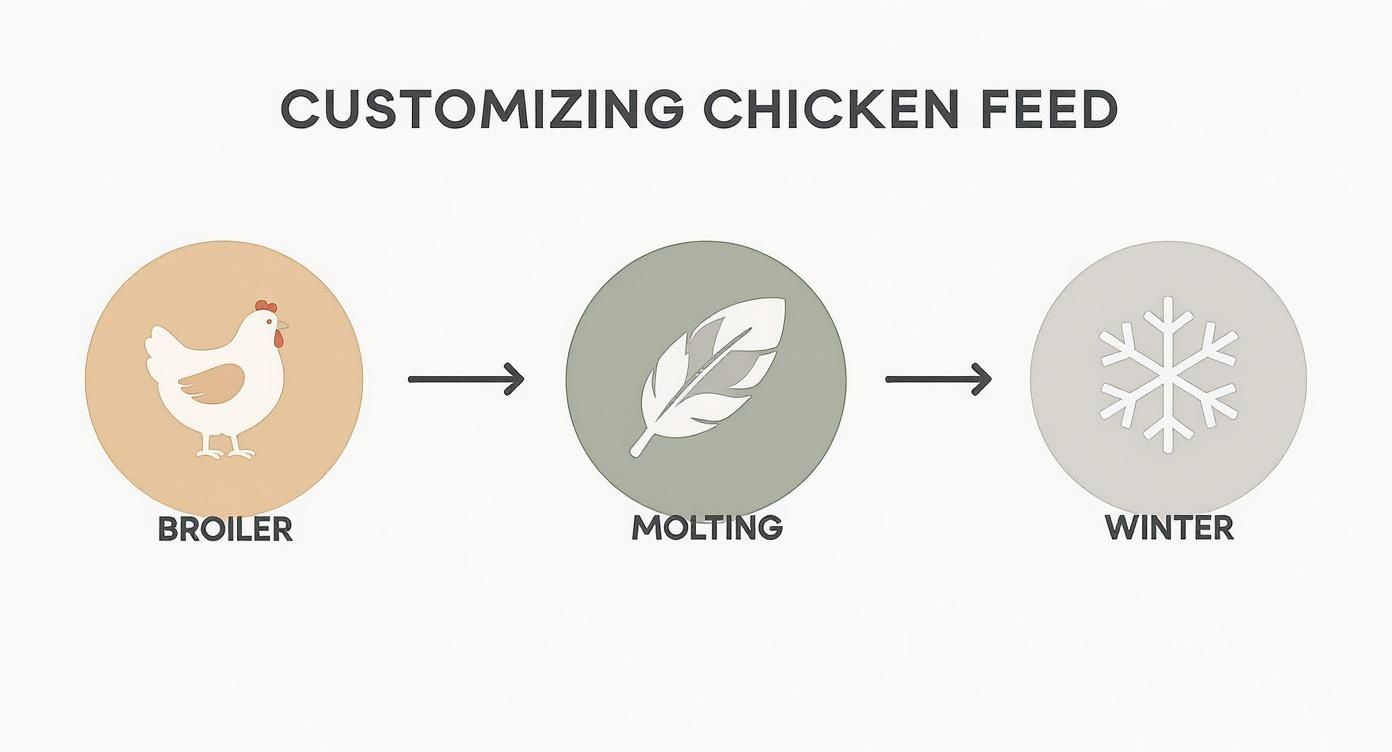 CUSTOMIZING CHICKEN FEED

BROILER

MOLTING

WINTER