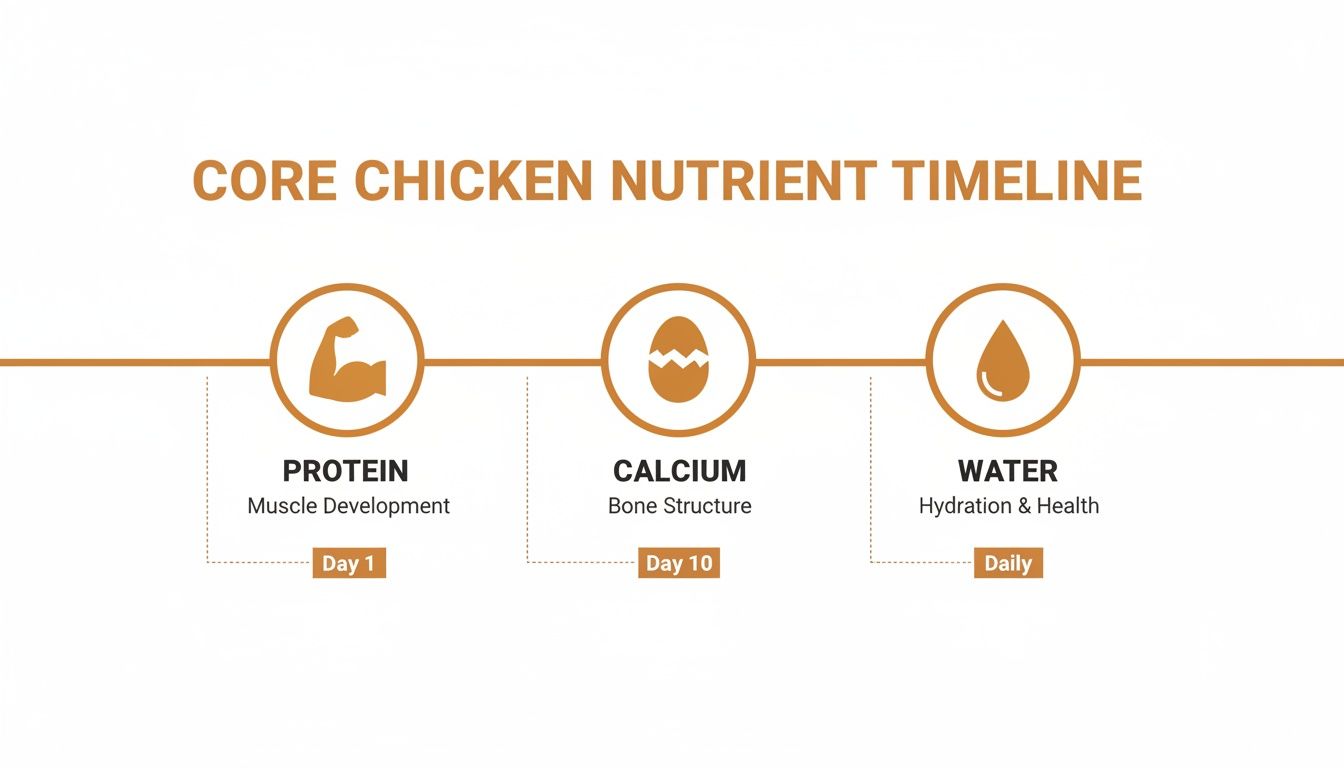 CORE CHICKEN NUTRIENT TIMELINE

PROTEIN
Muscle Development
Day 1

CALCIUM
Bone Structure
Day 10

WATER
Hydration & Health
Daily