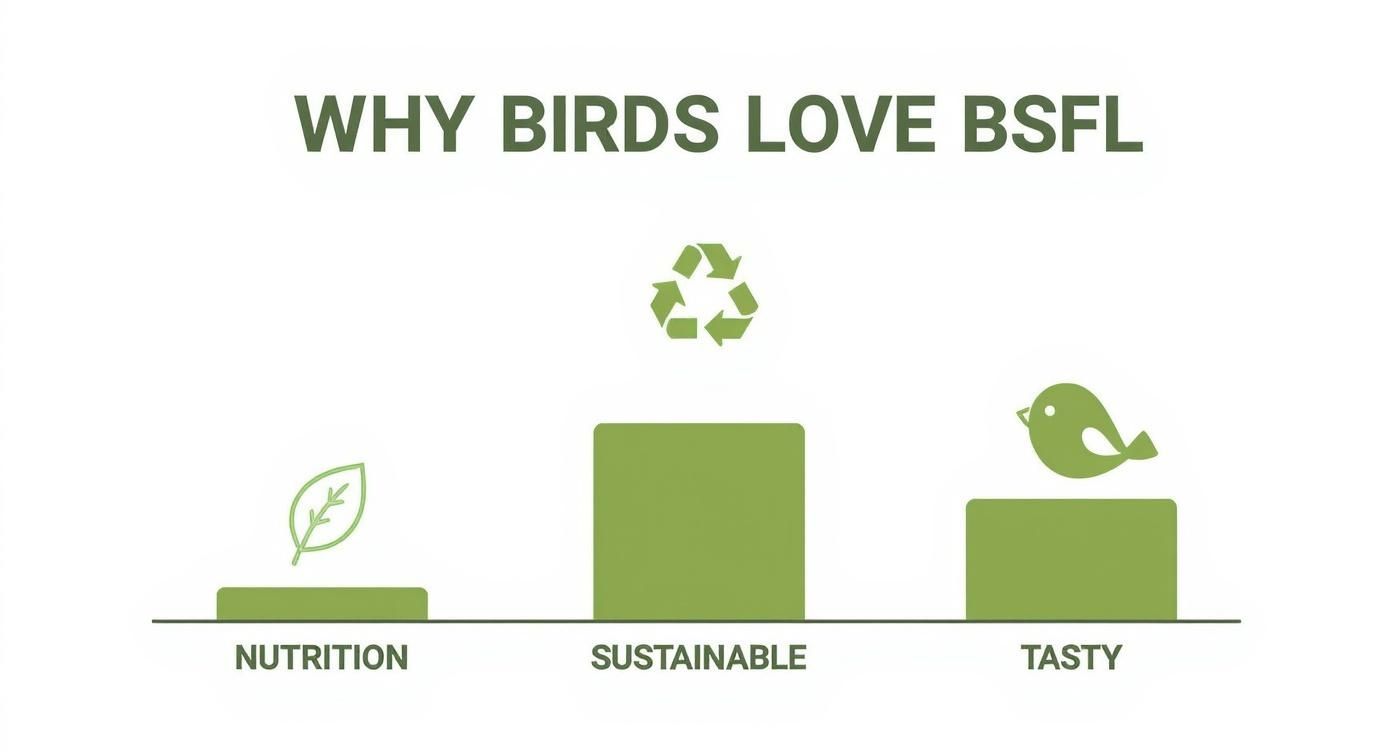 WHY BIRDS LOVE BSFL

NUTRITION

SUSTAINABLE

TASTY