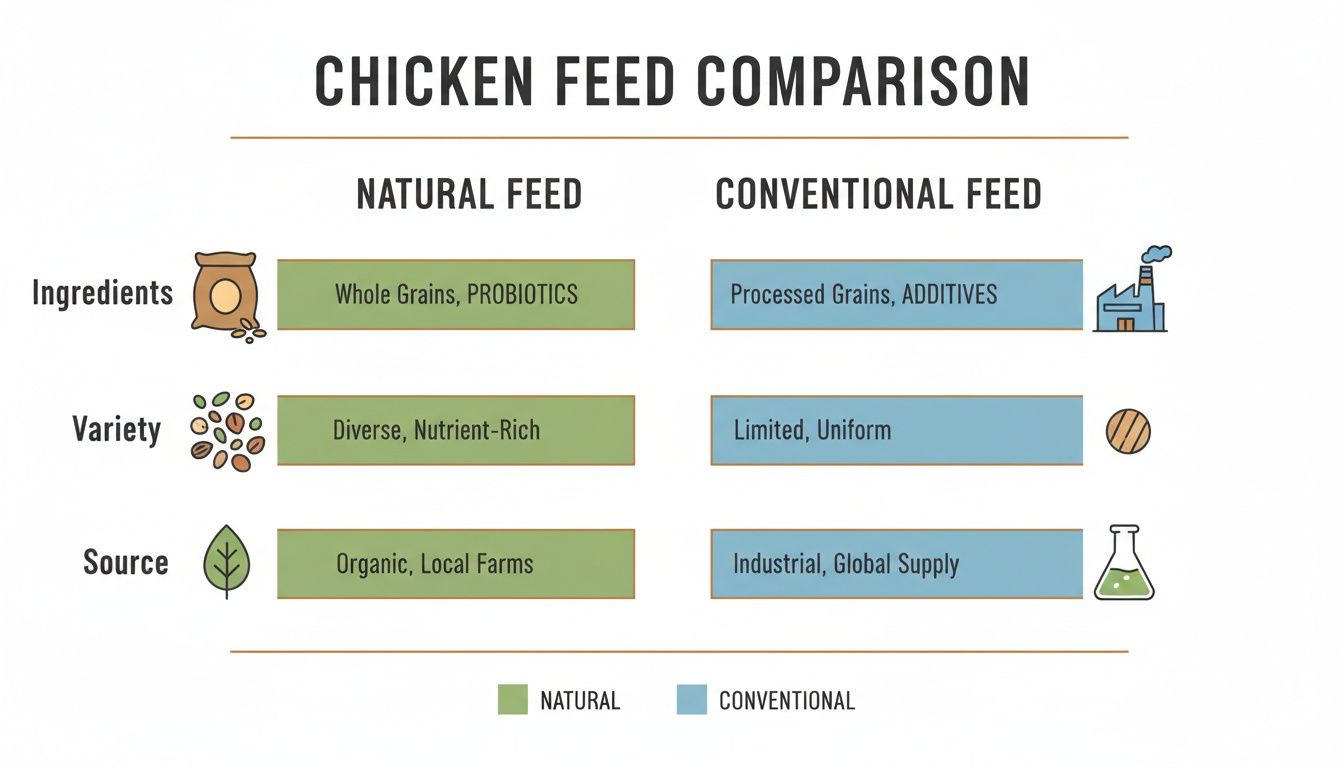 CHICKEN FEED COMPARISON

| | NATURAL FEED | CONVENTIONAL FEED |
|---|---|---|
| Ingredients | Whole Grains, PROBIOTICS | Processed Grains, ADDITIVES |
| Variety | Diverse, Nutrient-Rich | Limited, Uniform |
| Source | Organic, Local Farms | Industrial, Global Supply |

NATURAL CONVENTIONAL