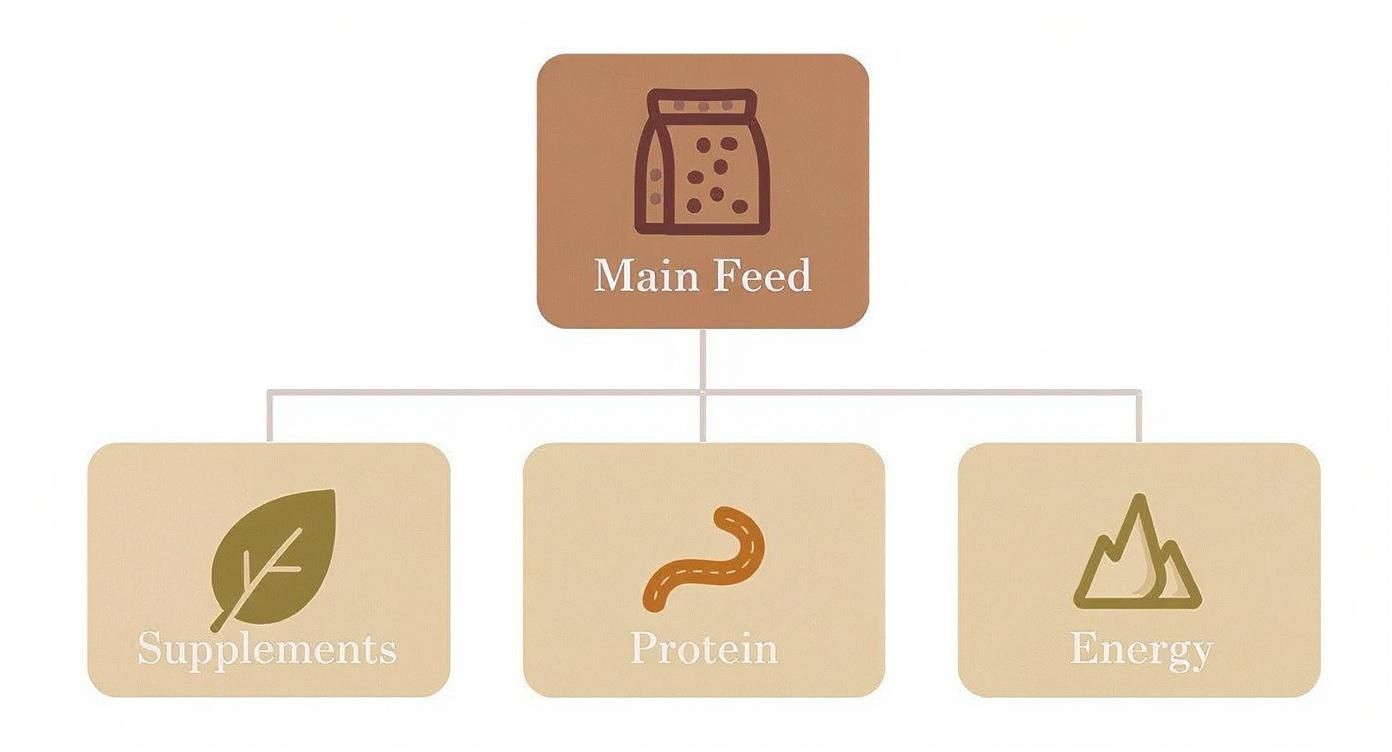 Main Feed

Supplements

Protein

Energy