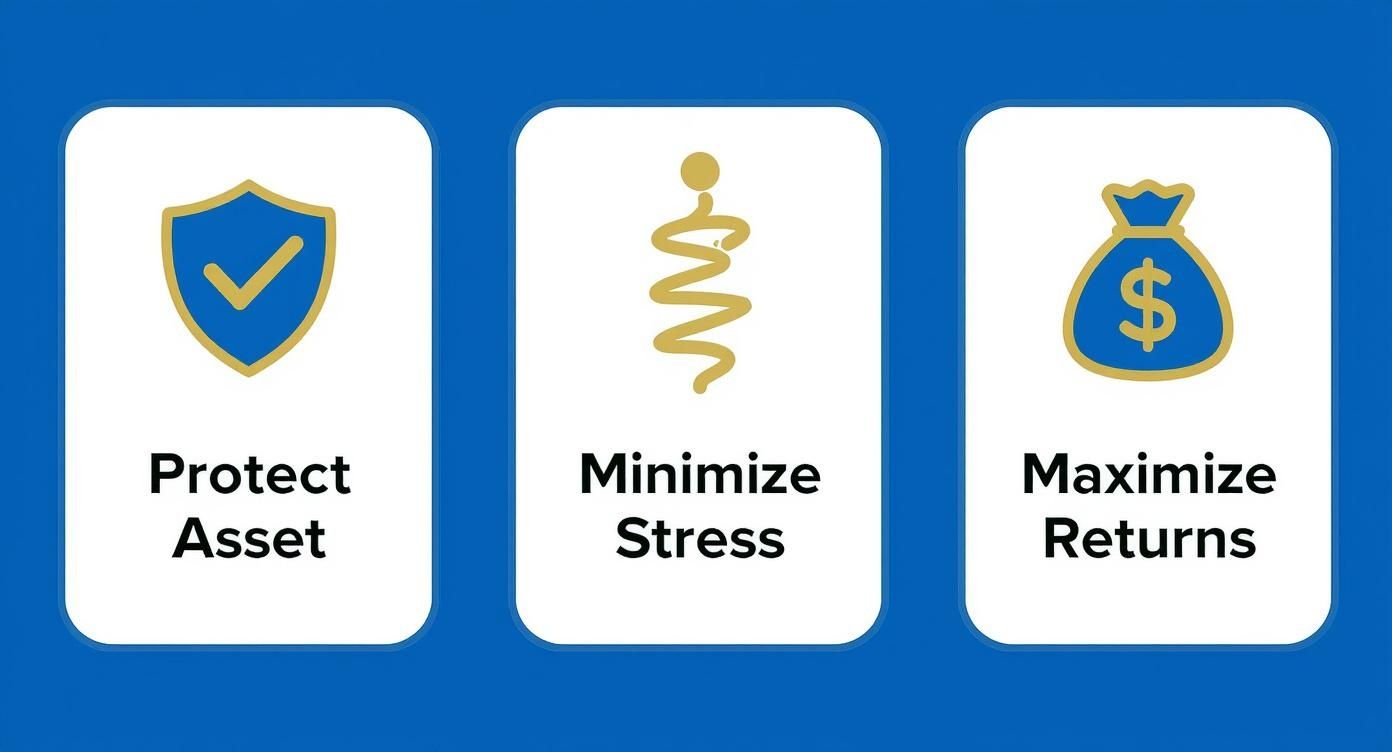 Protect Asset

Minimize Stress

$

Maximize Returns